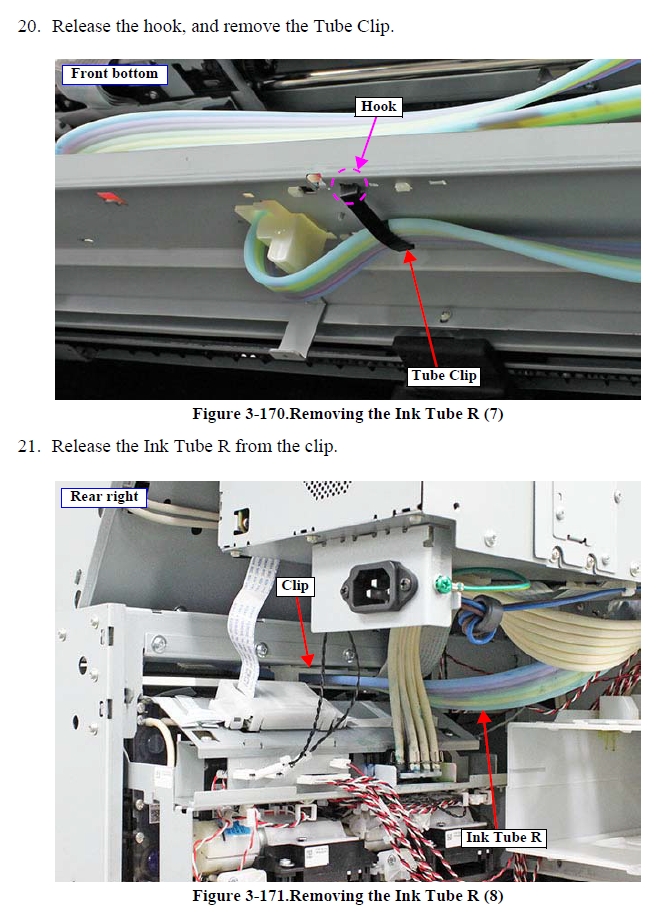 20. Release the hook, and remove the Tube Clip.

Front bottom

Hook

Tube Clip

Figure 3-170.Removing the Ink Tube R (7)

21. Release the Ink Tube R from the clip.

Rear right

Clip

Ink Tube R

Figure 3-171.Removing the Ink Tube R (8)