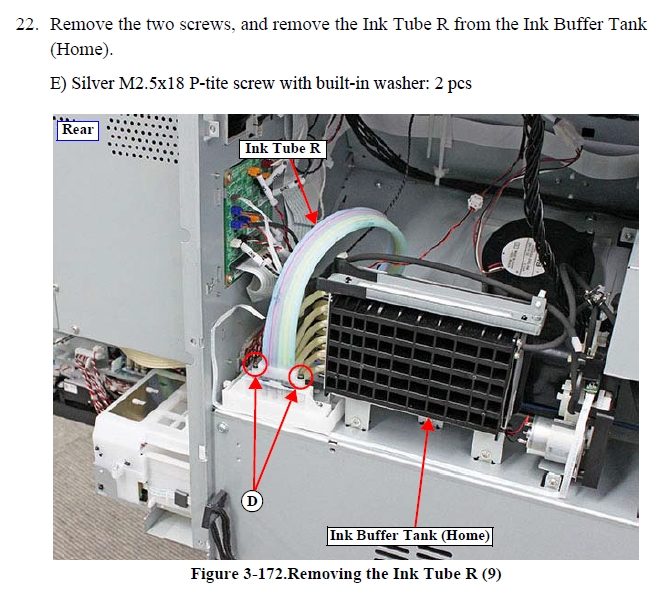 22. Remove the two screws, and remove the Ink Tube R from the Ink Buffer Tank (Home).

E) Silver M2.5x18 P-tite screw with built-in washer: 2 pcs

Rear

Ink Tube R

D

Ink Buffer Tank (Home)

Figure 3-172.Removing the Ink Tube R (9)