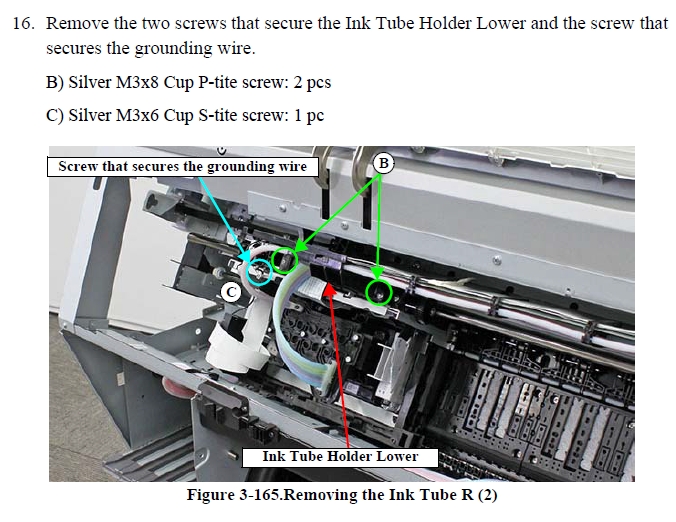 16. Remove the two screws that secure the Ink Tube Holder Lower and the screw that secures the grounding wire.

B) Silver M3x8 Cup P-tite screw: 2 pcs

C) Silver M3x6 Cup S-tite screw: 1 pc

Screw that secures the grounding wire

B

C

Ink Tube Holder Lower

Figure 3-165.Removing the Ink Tube R (2)