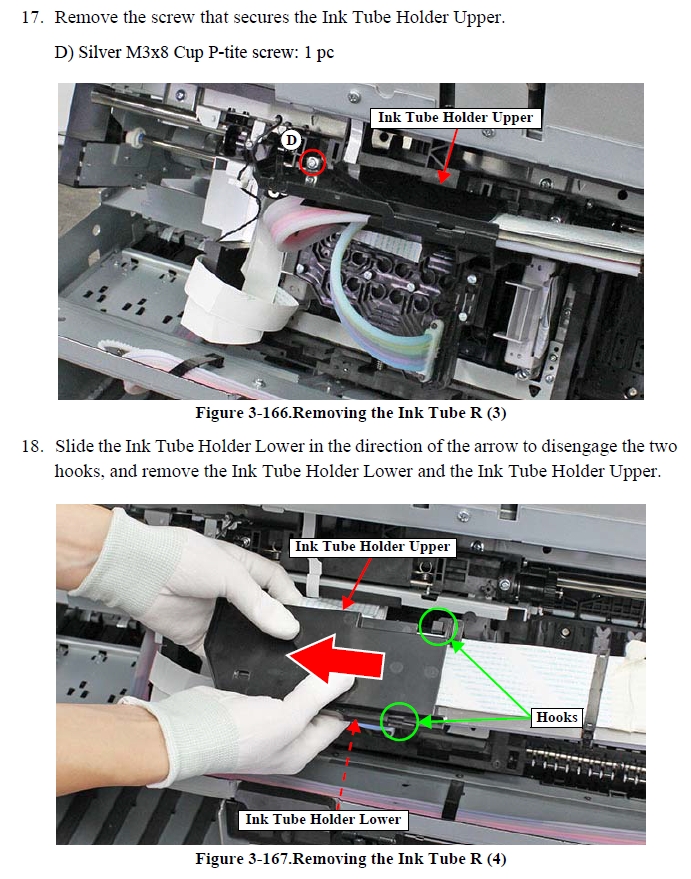 17. Remove the screw that secures the Ink Tube Holder Upper.

D) Silver M3x8 Cup P-tite screw: 1 pc

Ink Tube Holder Upper

D

Figure 3-166.Removing the Ink Tube R (3)

18. Slide the Ink Tube Holder Lower in the direction of the arrow to disengage the two hooks, and remove the Ink Tube Holder Lower and the Ink Tube Holder Upper.

Ink Tube Holder Upper

Hooks

Ink Tube Holder Lower

Figure 3-167.Removing the Ink Tube R (4)