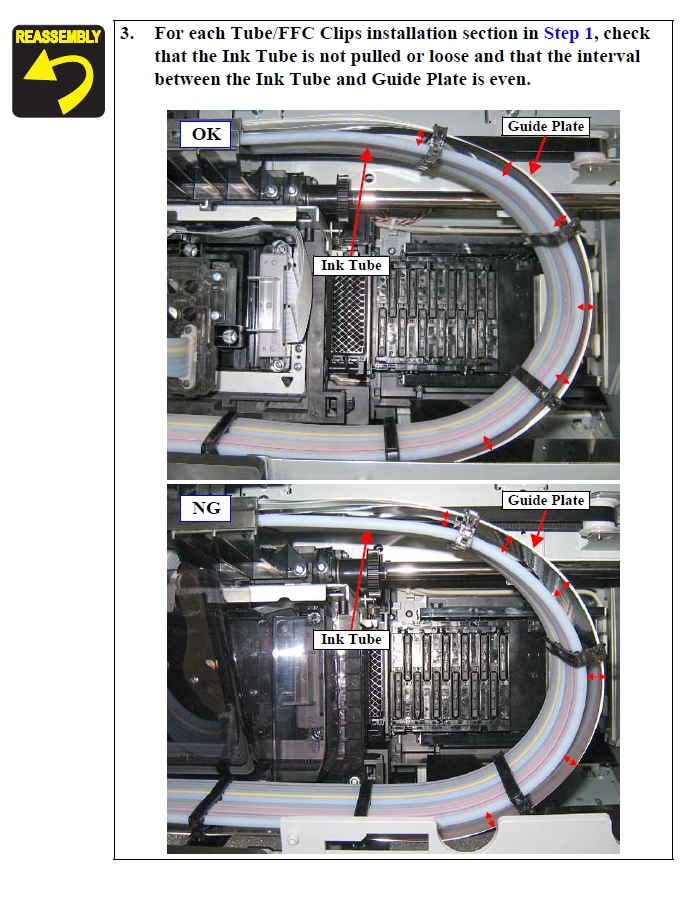 REASSEMBLY

3. For each Tube/FFC Clips installation section in Step 1, check that the Ink Tube is not pulled or loose and that the interval between the Ink Tube and Guide Plate is even.

OK

Guide Plate

Ink Tube

NG

Guide Plate

Ink Tube