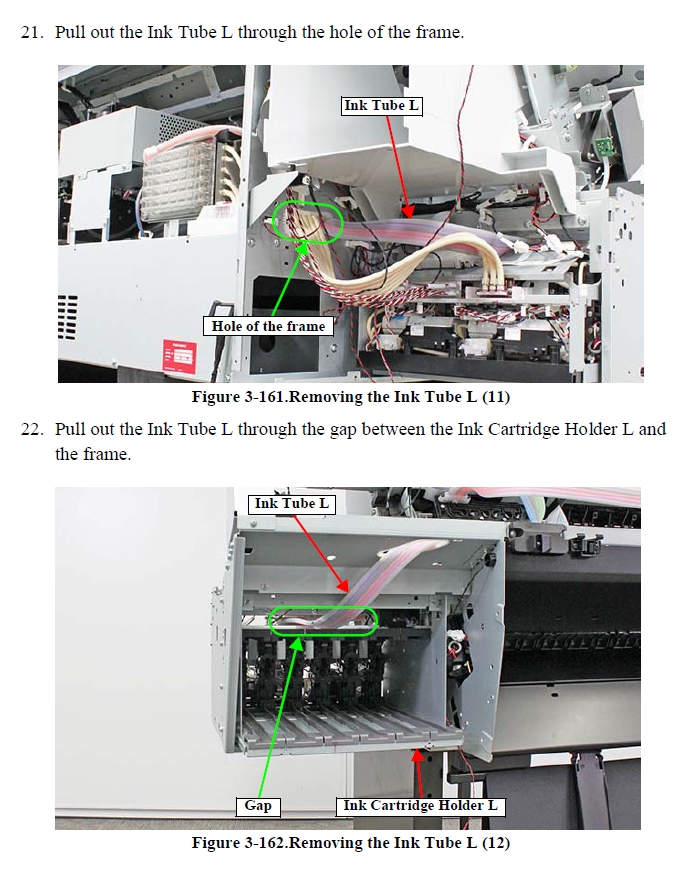 21. Pull out the Ink Tube L through the hole of the frame.

Ink Tube L

Hole of the frame

Figure 3-161.Removing the Ink Tube L (11)

22. Pull out the Ink Tube L through the gap between the Ink Cartridge Holder L and the frame.

Ink Tube L

Gap

Ink Cartridge Holder L

Figure 3-162.Removing the Ink Tube L (12)