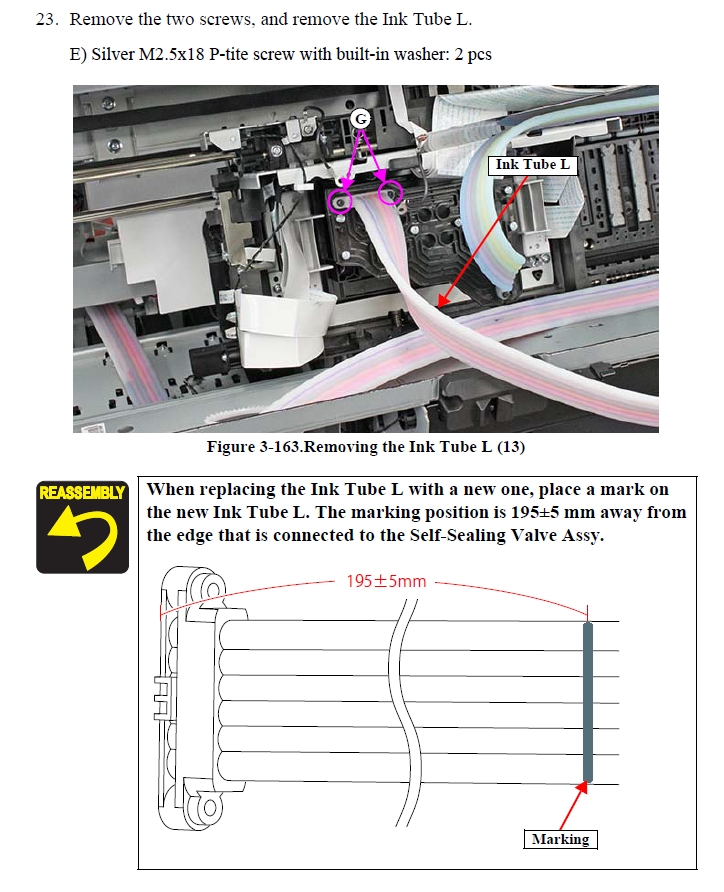 23. Remove the two screws, and remove the Ink Tube L.

E) Silver M2.5x18 P-tite screw with built-in washer: 2 pcs

G

Ink Tube L

Figure 3-163.Removing the Ink Tube L (13)

REASSEMBLY

When replacing the Ink Tube L with a new one, place a mark on the new Ink Tube L. The marking position is 195±5 mm away from the edge that is connected to the Self-Sealing Valve Assy.

195±5mm

Marking