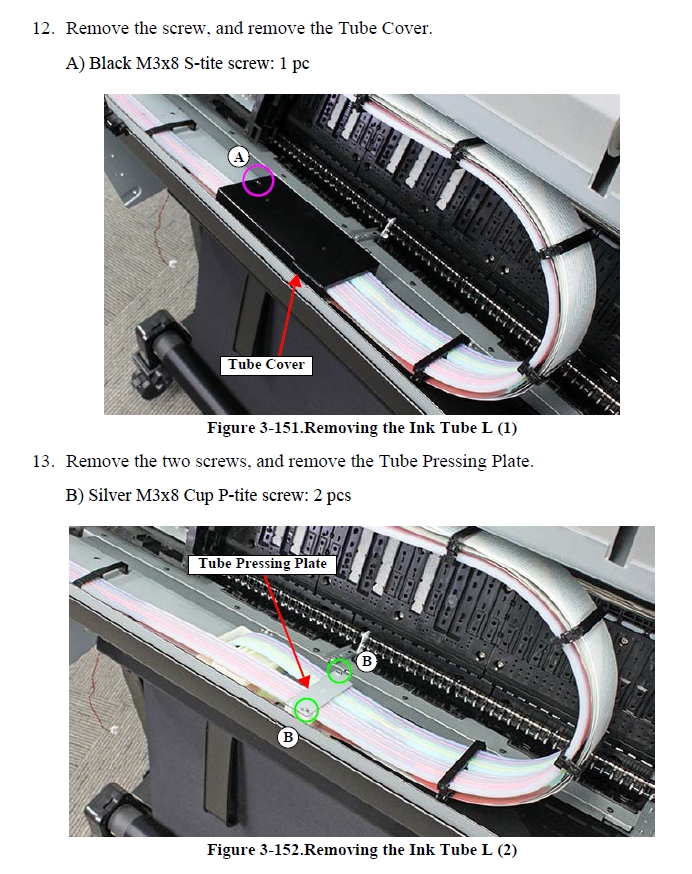 12. Remove the screw, and remove the Tube Cover.

A) Black M3x8 S-tite screw: 1 pc

A

Tube Cover

Figure 3-151.Removing the Ink Tube L (1)

13. Remove the two screws, and remove the Tube Pressing Plate.

B) Silver M3x8 Cup P-tite screw: 2 pcs

Tube Pressing Plate

B

B

Figure 3-152.Removing the Ink Tube L (2)