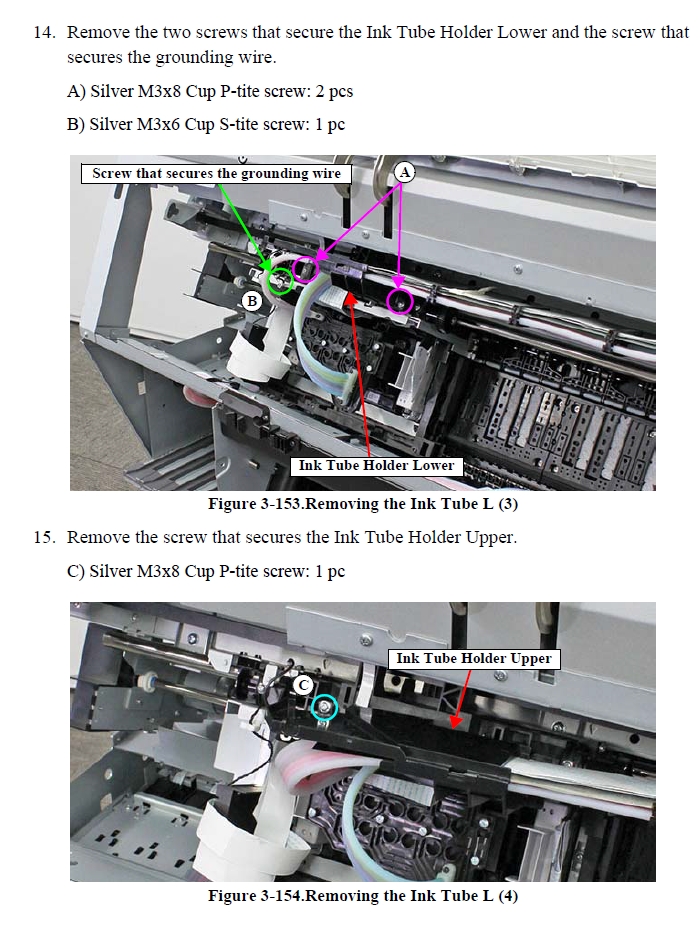 14. Remove the two screws that secure the Ink Tube Holder Lower and the screw that secures the grounding wire.

A) Silver M3x8 Cup P-tite screw: 2 pcs

B) Silver M3x6 Cup S-tite screw: 1 pc

Screw that secures the grounding wire

A

B

Ink Tube Holder Lower

Figure 3-153.Removing the Ink Tube L (3)

15. Remove the screw that secures the Ink Tube Holder Upper.

C) Silver M3x8 Cup P-tite screw: 1 pc

Ink Tube Holder Upper

C

Figure 3-154.Removing the Ink Tube L (4)