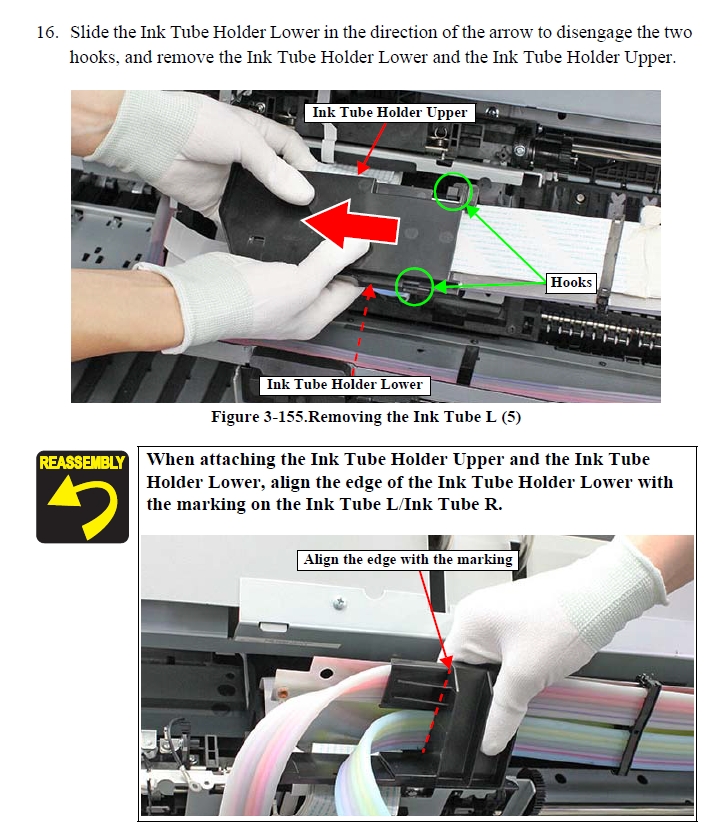 16. Slide the Ink Tube Holder Lower in the direction of the arrow to disengage the two hooks, and remove the Ink Tube Holder Lower and the Ink Tube Holder Upper.

Ink Tube Holder Upper

Hooks

Ink Tube Holder Lower

Figure 3-155.Removing the Ink Tube L (5)

REASSEMBLY

When attaching the Ink Tube Holder Upper and the Ink Tube Holder Lower, align the edge of the Ink Tube Holder Lower with the marking on the Ink Tube L/Ink Tube R.

Align the edge with the marking