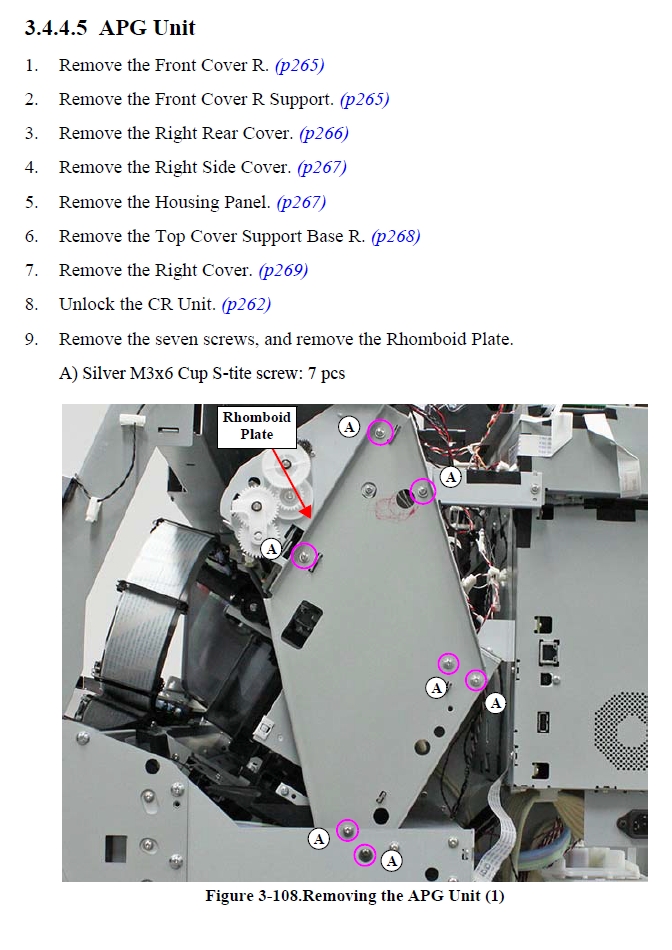 3.4.4.5 APG Unit

1. Remove the Front Cover R. (p265)
2. Remove the Front Cover R Support. (p265)
3. Remove the Right Rear Cover. (p266)
4. Remove the Right Side Cover. (p267)
5. Remove the Housing Panel. (p267)
6. Remove the Top Cover Support Base R. (p268)
7. Remove the Right Cover. (p269)
8. Unlock the CR Unit. (p262)
9. Remove the seven screws, and remove the Rhomboid Plate.

A) Silver M3x6 Cup S-tite screw: 7 pcs

Rhomboid Plate

A

A

A

A

A

A

A

Figure 3-108.Removing the APG Unit (1)