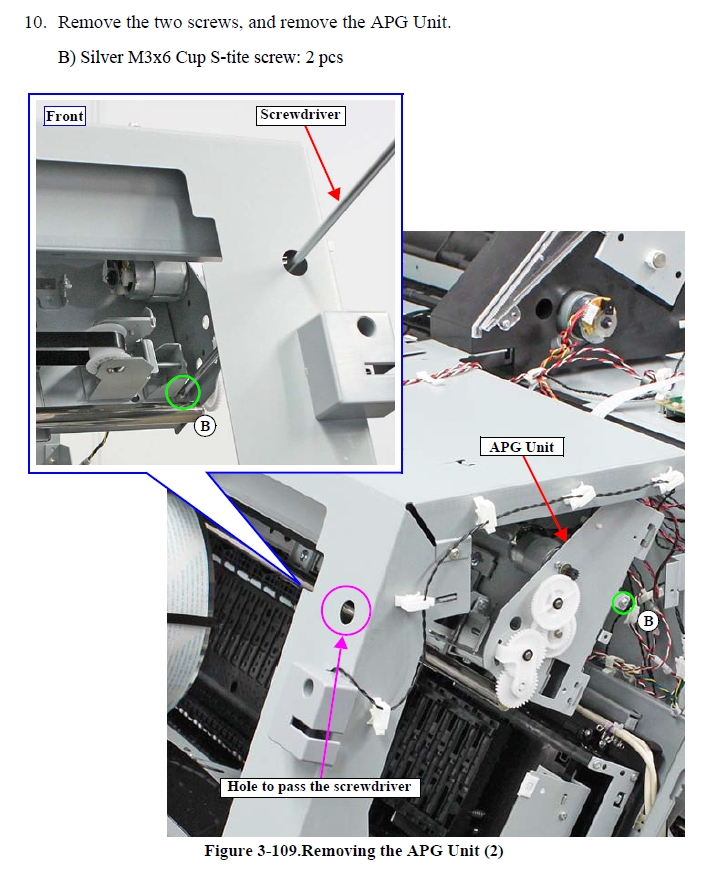 10. Remove the two screws, and remove the APG Unit.

B) Silver M3x6 Cup S-tite screw: 2 pcs

Front

Screwdriver

B

APG Unit

B

Hole to pass the screwdriver

Figure 3-109.Removing the APG Unit (2)