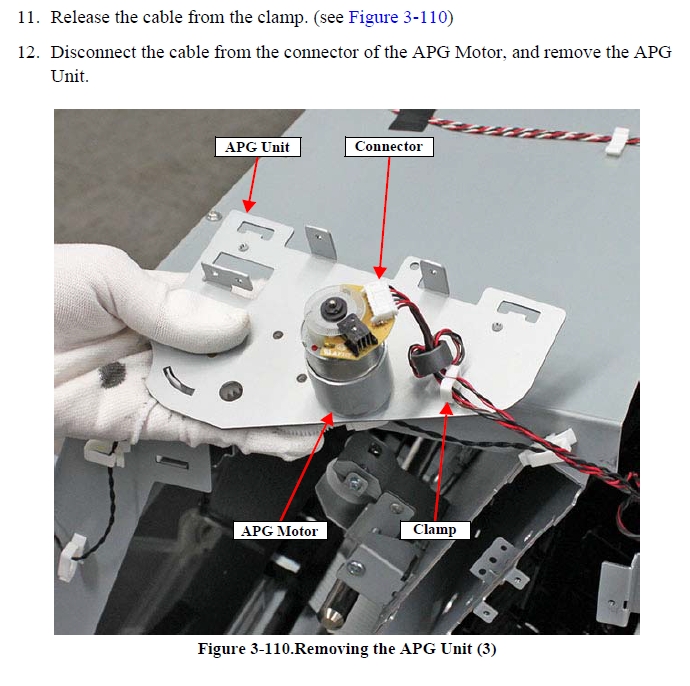 11. Release the cable from the clamp. (see Figure 3-110)

12. Disconnect the cable from the connector of the APG Motor, and remove the APG Unit.

APG Unit

Connector

APG Motor

Clamp

Figure 3-110.Removing the APG Unit (3)