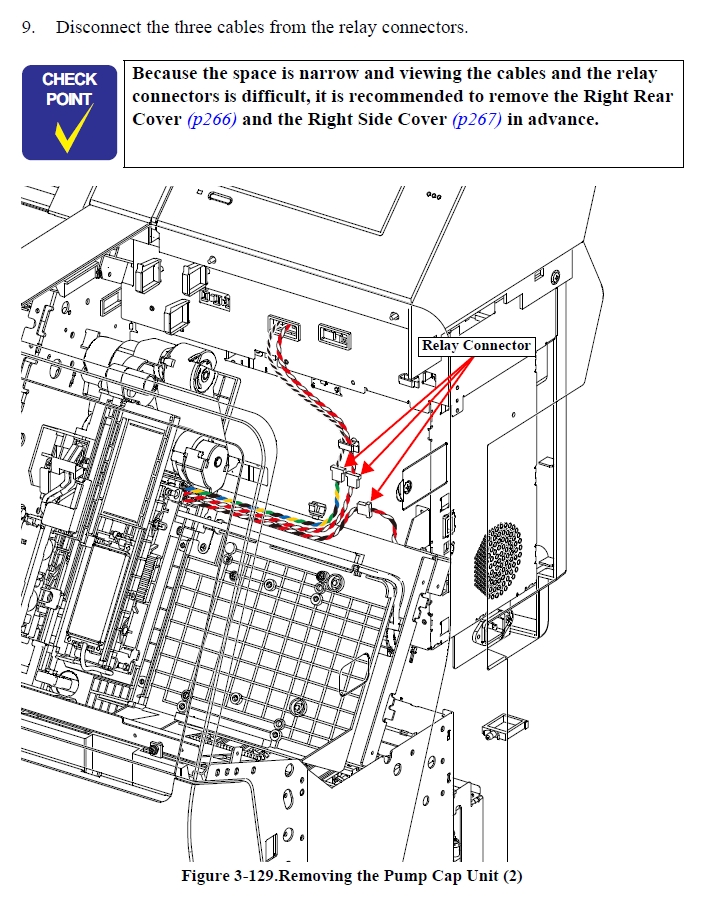 9. Disconnect the three cables from the relay connectors.

CHECK POINT

Because the space is narrow and viewing the cables and the relay connectors is difficult, it is recommended to remove the Right Rear Cover (p266) and the Right Side Cover (p267) in advance.

Relay Connector

Figure 3-129.Removing the Pump Cap Unit (2)