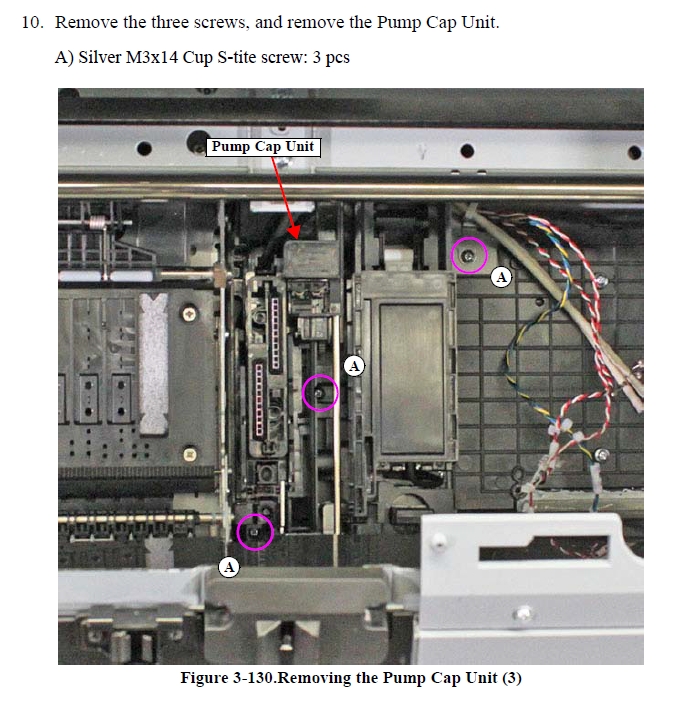 10. Remove the three screws, and remove the Pump Cap Unit.

A) Silver M3x14 Cup S-tite screw: 3 pcs

Pump Cap Unit

A

A

A

Figure 3-130.Removing the Pump Cap Unit (3)