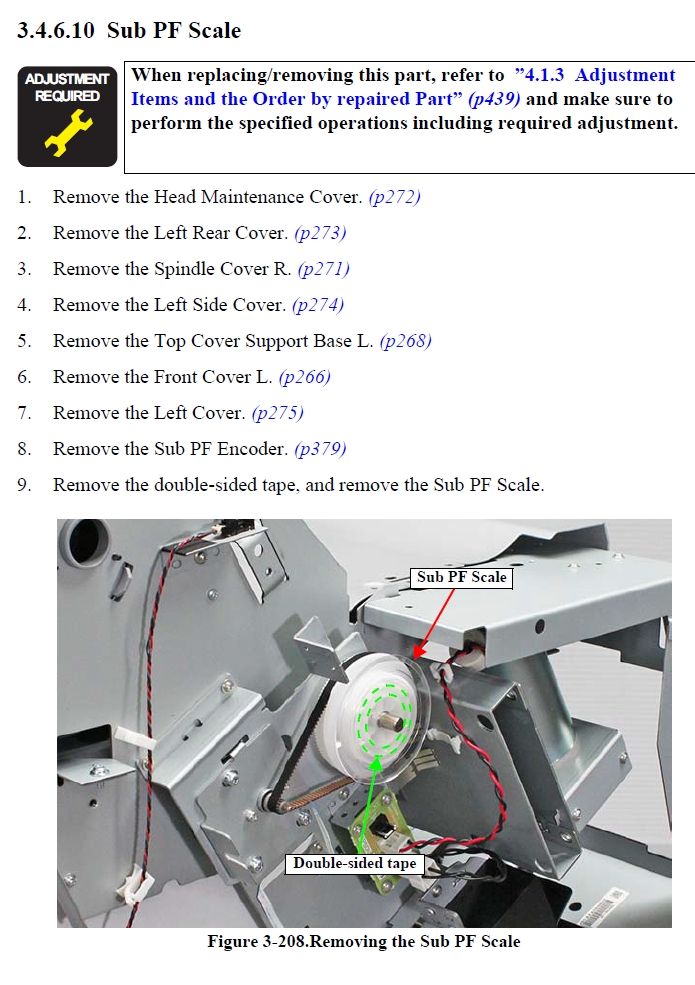 3.4.6.10 Sub PF Scale

ADJUSTMENT REQUIRED

When replacing/removing this part, refer to "4.1.3 Adjustment Items and the Order by repaired Part" (p439) and make sure to perform the specified operations including required adjustment.

1. Remove the Head Maintenance Cover. (p272)
2. Remove the Left Rear Cover. (p273)
3. Remove the Spindle Cover R. (p271)
4. Remove the Left Side Cover. (p274)
5. Remove the Top Cover Support Base L. (p268)
6. Remove the Front Cover L. (p266)
7. Remove the Left Cover. (p275)
8. Remove the Sub PF Encoder. (p379)
9. Remove the double-sided tape, and remove the Sub PF Scale.

Sub PF Scale

Double-sided tape

Figure 3-208.Removing the Sub PF Scale