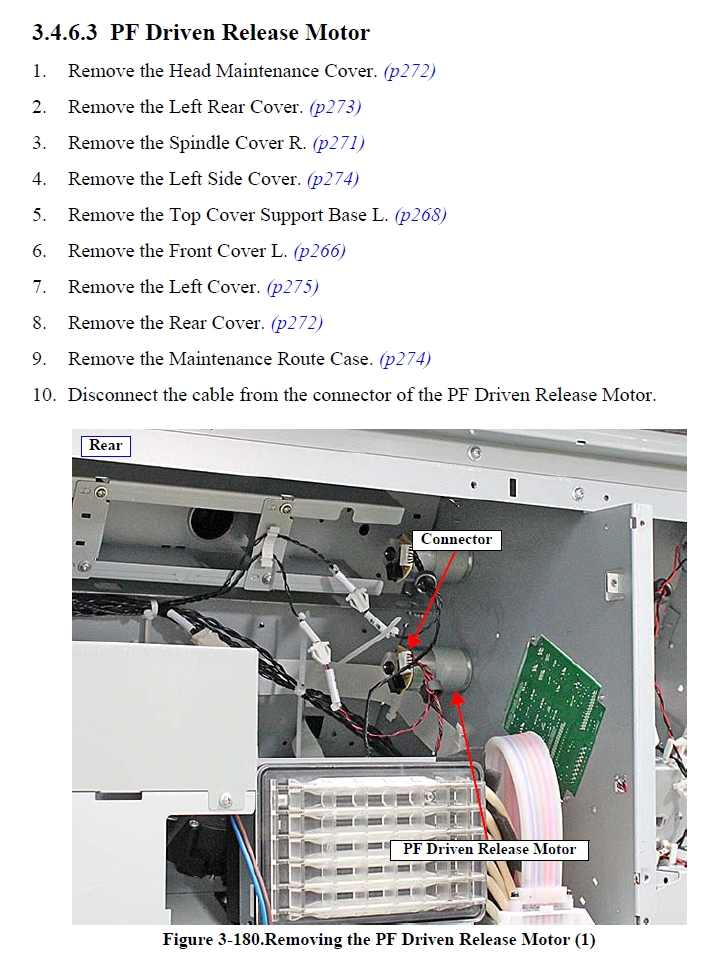 3.4.6.3 PF Driven Release Motor

1. Remove the Head Maintenance Cover. (p272)
2. Remove the Left Rear Cover. (p273)
3. Remove the Spindle Cover R. (p271)
4. Remove the Left Side Cover. (p274)
5. Remove the Top Cover Support Base L. (p268)
6. Remove the Front Cover L. (p266)
7. Remove the Left Cover. (p275)
8. Remove the Rear Cover. (p272)
9. Remove the Maintenance Route Case. (p274)
10. Disconnect the cable from the connector of the PF Driven Release Motor.

Rear

Connector

PF Driven Release Motor

Figure 3-180.Removing the PF Driven Release Motor (1)