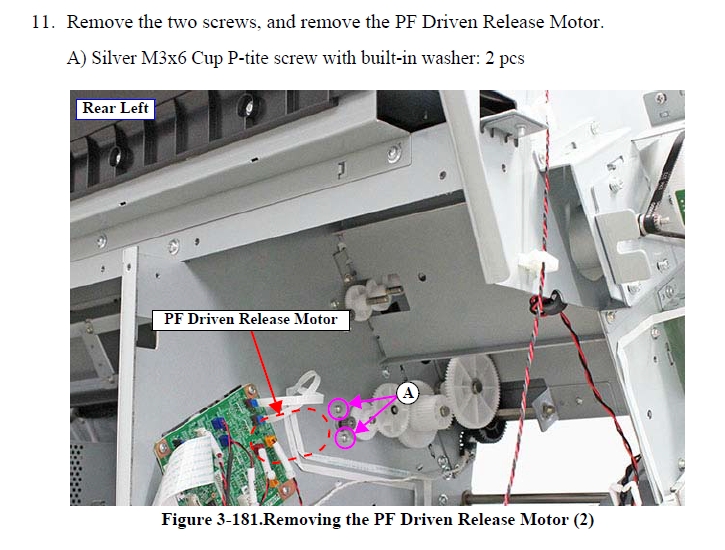 11. Remove the two screws, and remove the PF Driven Release Motor.

A) Silver M3x6 Cup P-tite screw with built-in washer: 2 pcs

Rear Left

PF Driven Release Motor

A

Figure 3-181.Removing the PF Driven Release Motor (2)