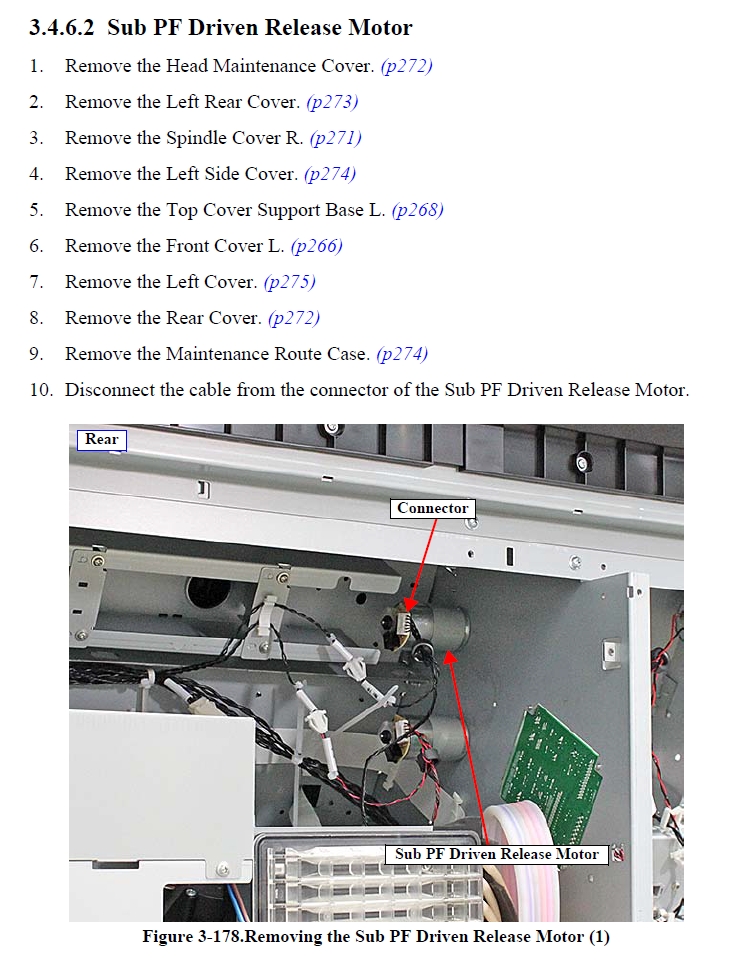 3.4.6.2 Sub PF Driven Release Motor

1. Remove the Head Maintenance Cover. (p272)
2. Remove the Left Rear Cover. (p273)
3. Remove the Spindle Cover R. (p271)
4. Remove the Left Side Cover. (p274)
5. Remove the Top Cover Support Base L. (p268)
6. Remove the Front Cover L. (p266)
7. Remove the Left Cover. (p275)
8. Remove the Rear Cover. (p272)
9. Remove the Maintenance Route Case. (p274)
10. Disconnect the cable from the connector of the Sub PF Driven Release Motor.

Rear

Connector

Sub PF Driven Release Motor

Figure 3-178.Removing the Sub PF Driven Release Motor (1)