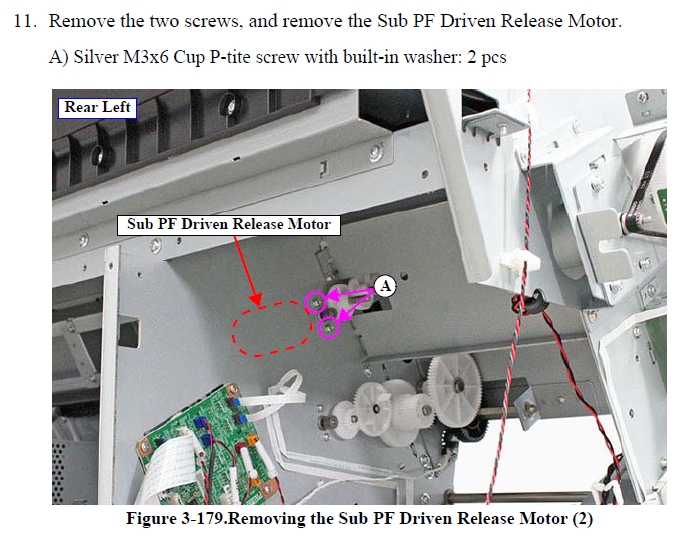 11. Remove the two screws, and remove the Sub PF Driven Release Motor.

A) Silver M3x6 Cup P-tite screw with built-in washer: 2 pcs

Rear Left

Sub PF Driven Release Motor

A

Figure 3-179.Removing the Sub PF Driven Release Motor (2)