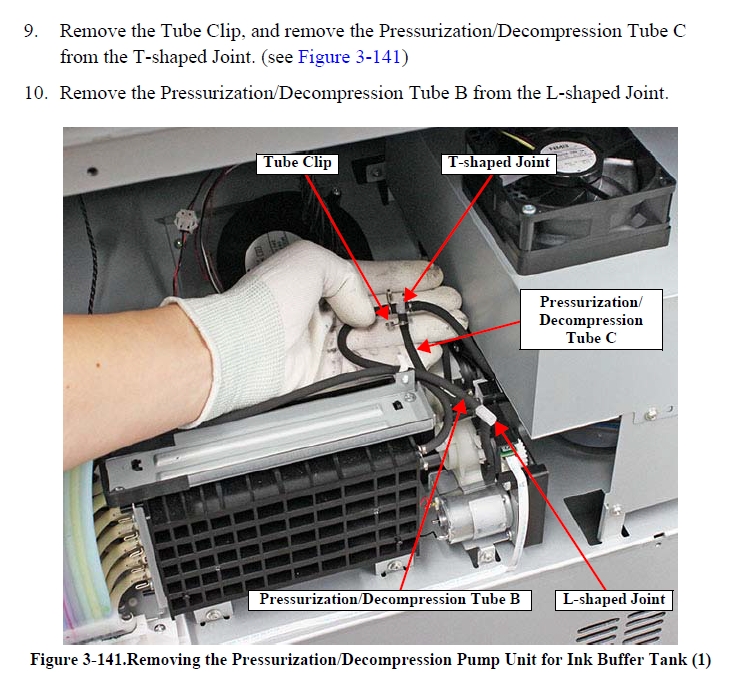 9. Remove the Tube Clip, and remove the Pressurization/Decompression Tube C from the T-shaped Joint. (see Figure 3-141)

10. Remove the Pressurization/Decompression Tube B from the L-shaped Joint.

Tube Clip

T-shaped Joint

Pressurization/ Decompression Tube C

Pressurization/Decompression Tube B

L-shaped Joint

Figure 3-141.Removing the Pressurization/Decompression Pump Unit for Ink Buffer Tank (1)