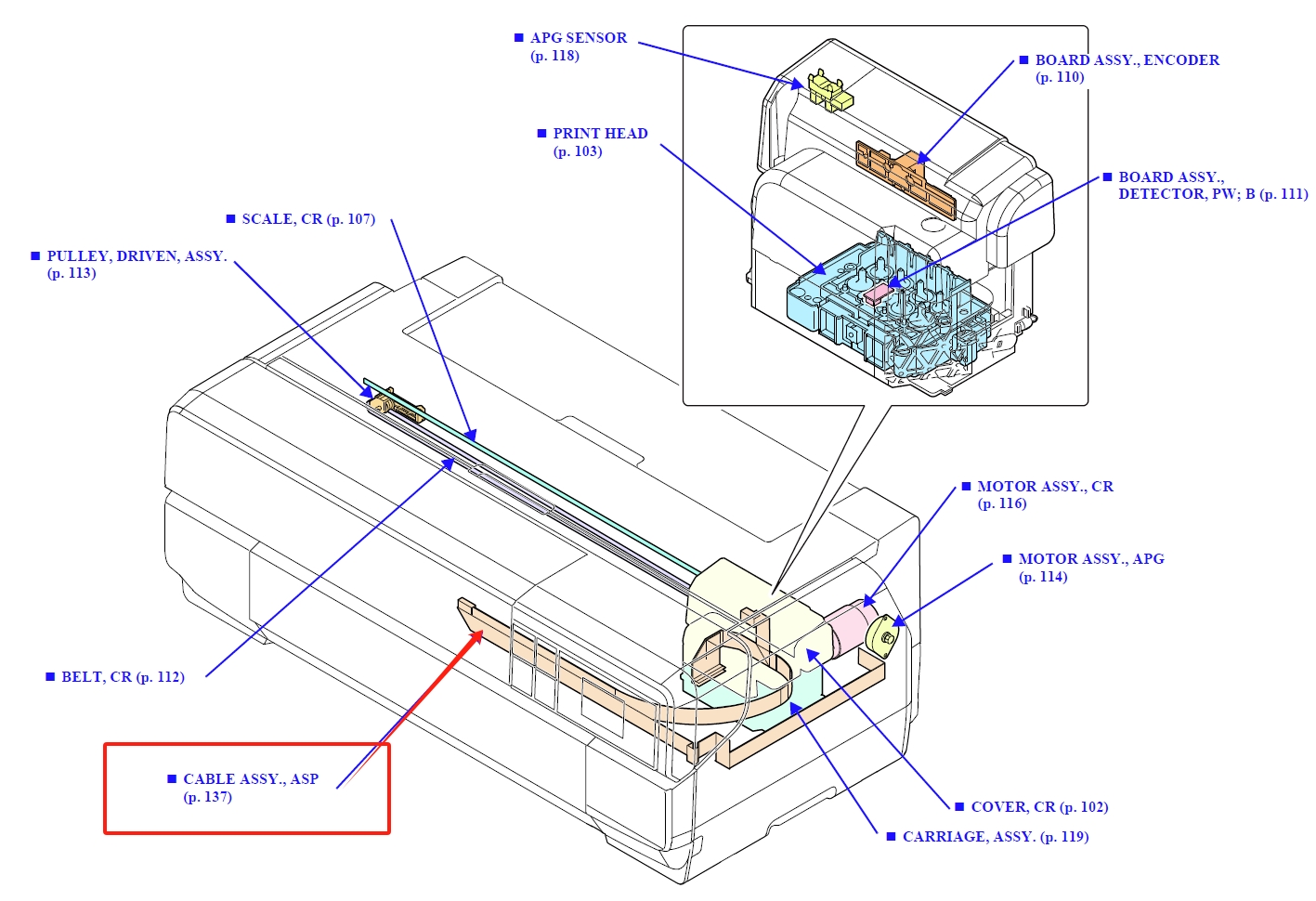 ■ APG SENSOR (p. 118)

■ BOARD ASSY., ENCODER (p. 110)

■ PRINT HEAD (p. 103)

■ BOARD ASSY., DETECTOR, PW; B (p. 111)

■ SCALE, CR (p. 107)

■ PULLEY, DRIVEN, ASSY. (p. 113)

■ MOTOR ASSY., CR (p. 116)

■ MOTOR ASSY., APG (p. 114)

■ BELT, CR (p. 112)

■ CABLE ASSY., ASP (p. 137)

■ COVER, CR (p. 102)

■ CARRIAGE, ASSY. (p. 119)