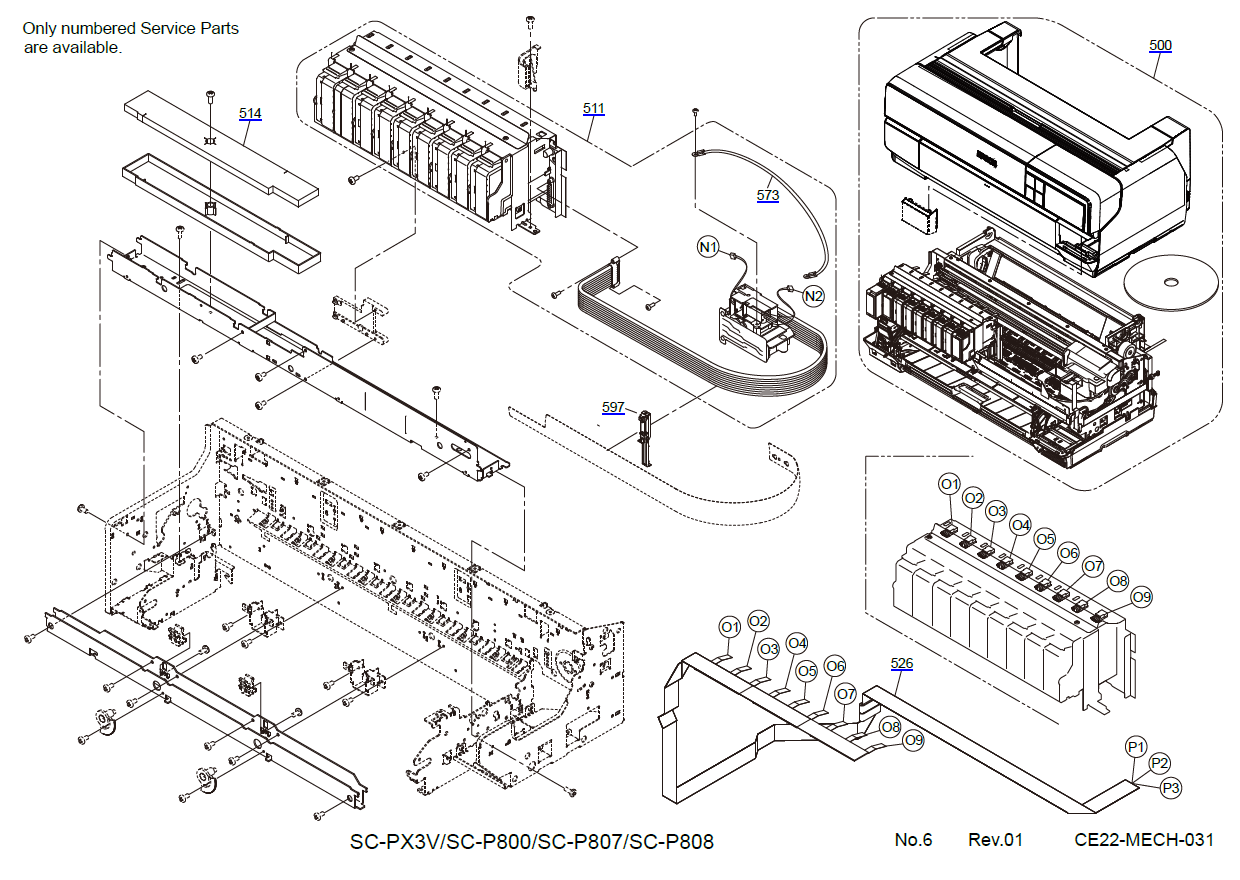 Only numbered Service Parts are available.

514

511

573

500

N1

N2

597

O1
O2
O3
O4
O5
O6
O7
O8
O9

O1
O2
O3
O4
O5
O6
O7
O8
O9

526

P1
P2
P3

SC-PX3V/SC-P800/SC-P807/SC-P808

No.6

Rev.01

CE22-MECH-031