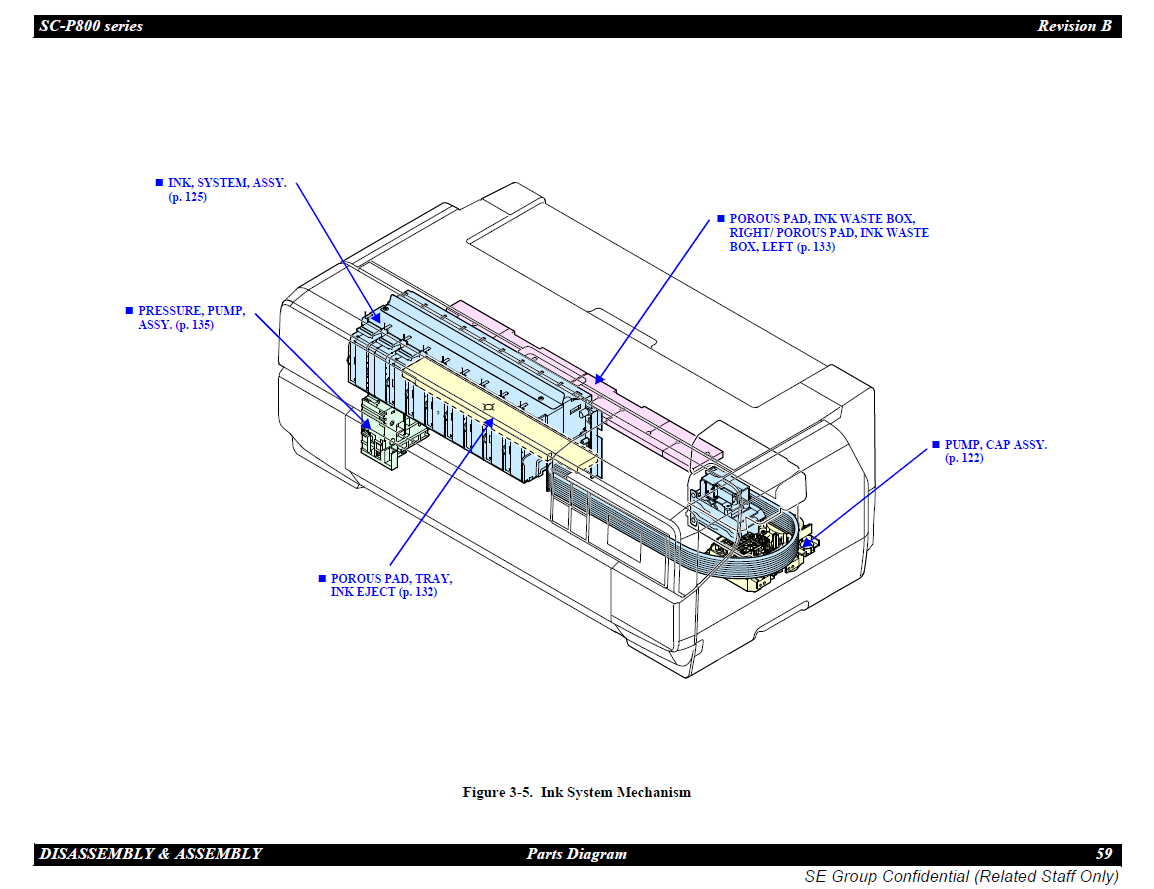 SC-P800 series

Revision B

■ INK, SYSTEM, ASSY. (p. 125)

■ POROUS PAD, INK WASTE BOX, RIGHT/ POROUS PAD, INK WASTE BOX, LEFT (p. 133)

■ PRESSURE, PUMP, ASSY. (p. 135)

■ PUMP, CAP ASSY. (p. 122)

■ POROUS PAD, TRAY, INK EJECT (p. 132)

Figure 3-5. Ink System Mechanism

DISASSEMBLY & ASSEMBLY

Parts Diagram

59

SE Group Confidential (Related Staff Only)