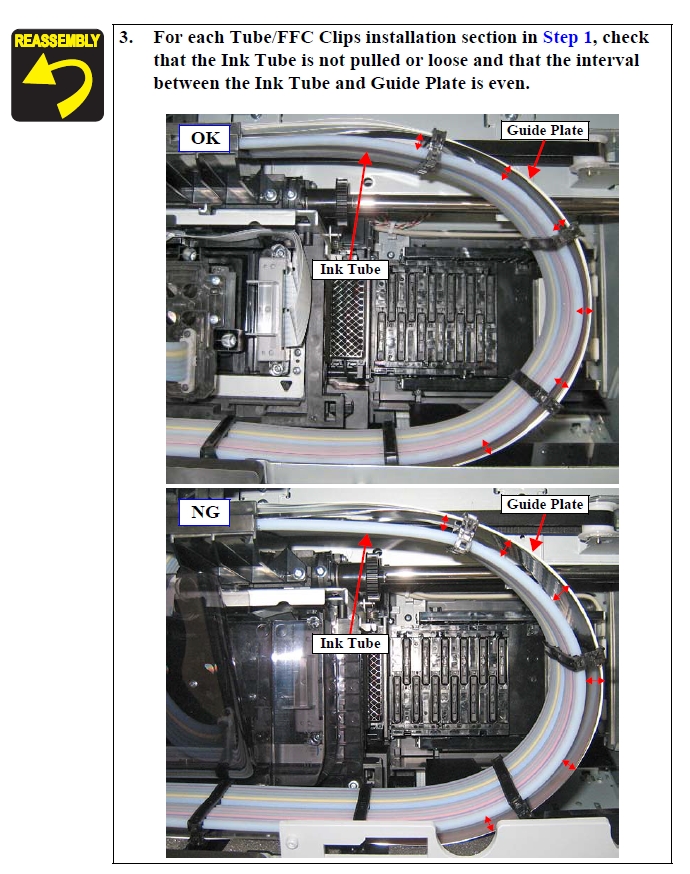 REASSEMBLY

3. For each Tube/FFC Clips installation section in Step 1, check that the Ink Tube is not pulled or loose and that the interval between the Ink Tube and Guide Plate is even.

OK

Guide Plate

Ink Tube

NG

Guide Plate

Ink Tube