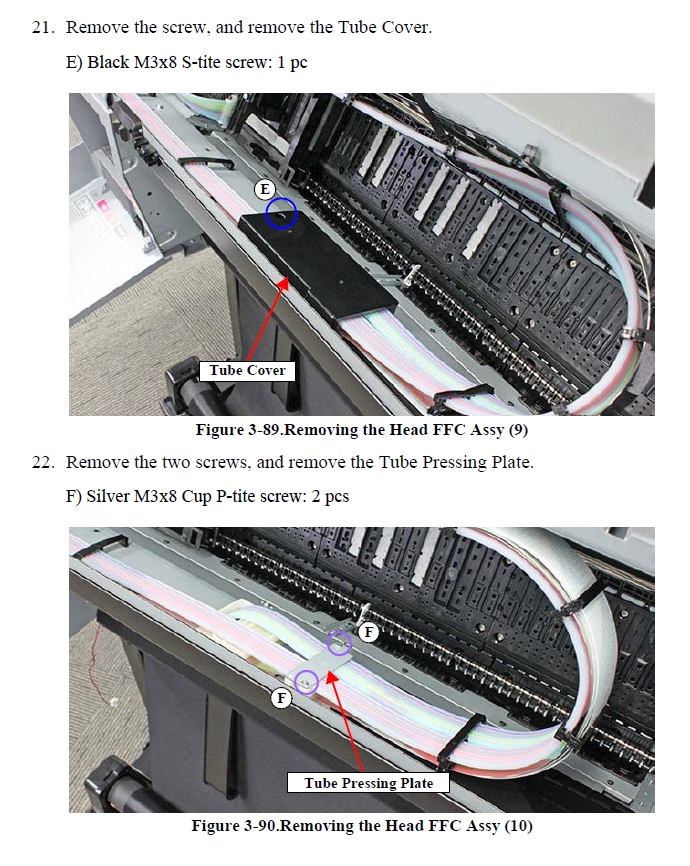 21. Remove the screw, and remove the Tube Cover.

E) Black M3x8 S-tite screw: 1 pc

E

Tube Cover

Figure 3-89.Removing the Head FFC Assy (9)

22. Remove the two screws, and remove the Tube Pressing Plate.

F) Silver M3x8 Cup P-tite screw: 2 pcs

F

F

Tube Pressing Plate

Figure 3-90.Removing the Head FFC Assy (10)