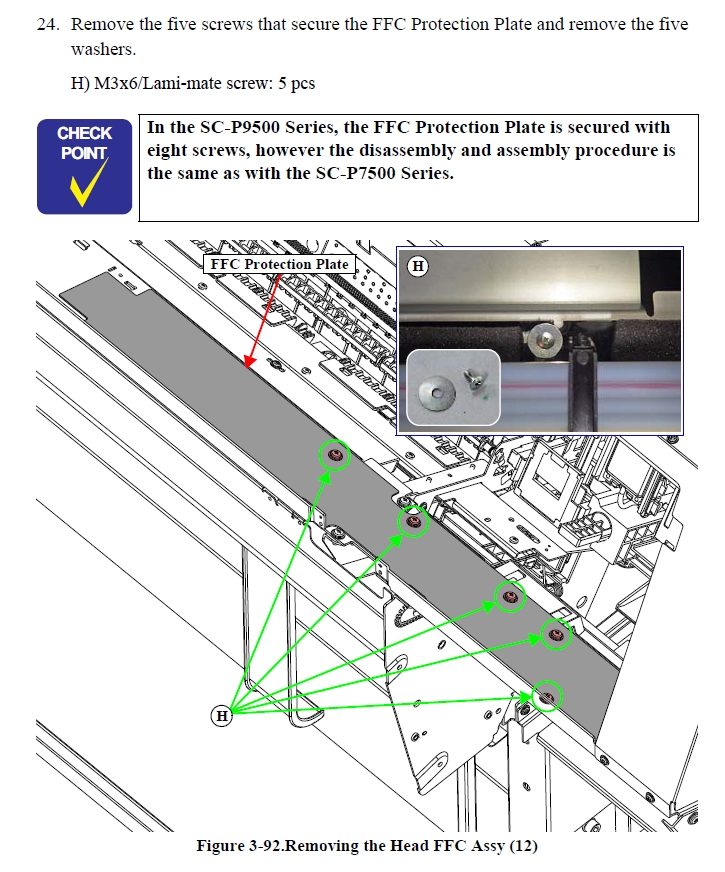 24. Remove the five screws that secure the FFC Protection Plate and remove the five washers.

H) M3x6/Lami-mate screw: 5 pcs

CHECK POINT

In the SC-P9500 Series, the FFC Protection Plate is secured with eight screws, however the disassembly and assembly procedure is the same as with the SC-P7500 Series.

FFC Protection Plate

H

H

Figure 3-92.Removing the Head FFC Assy (12)