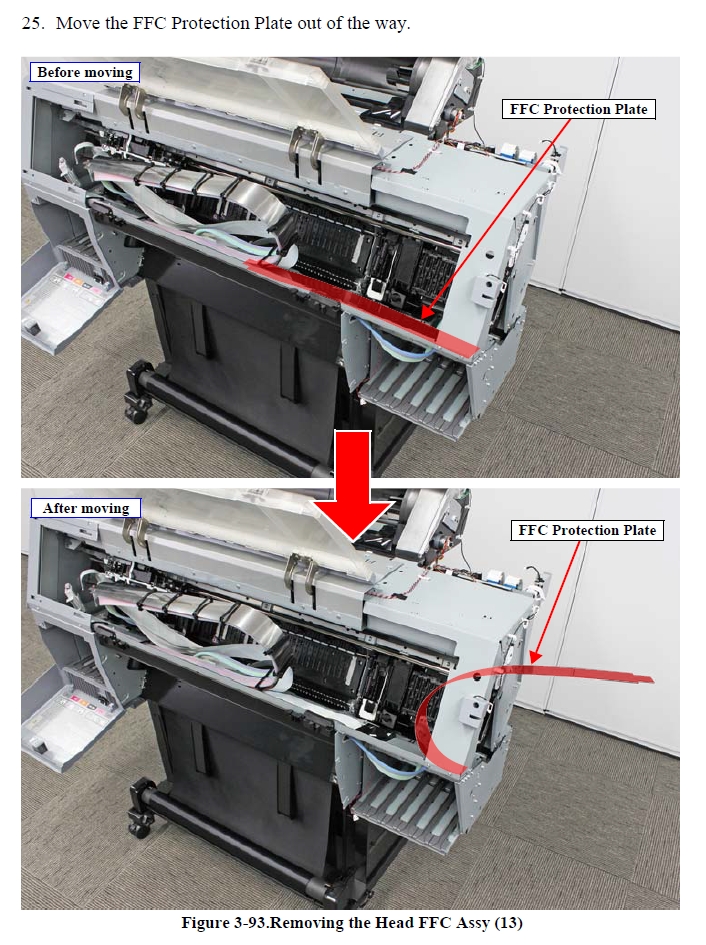 25. Move the FFC Protection Plate out of the way.

Before moving

FFC Protection Plate

After moving

FFC Protection Plate

Figure 3-93.Removing the Head FFC Assy (13)