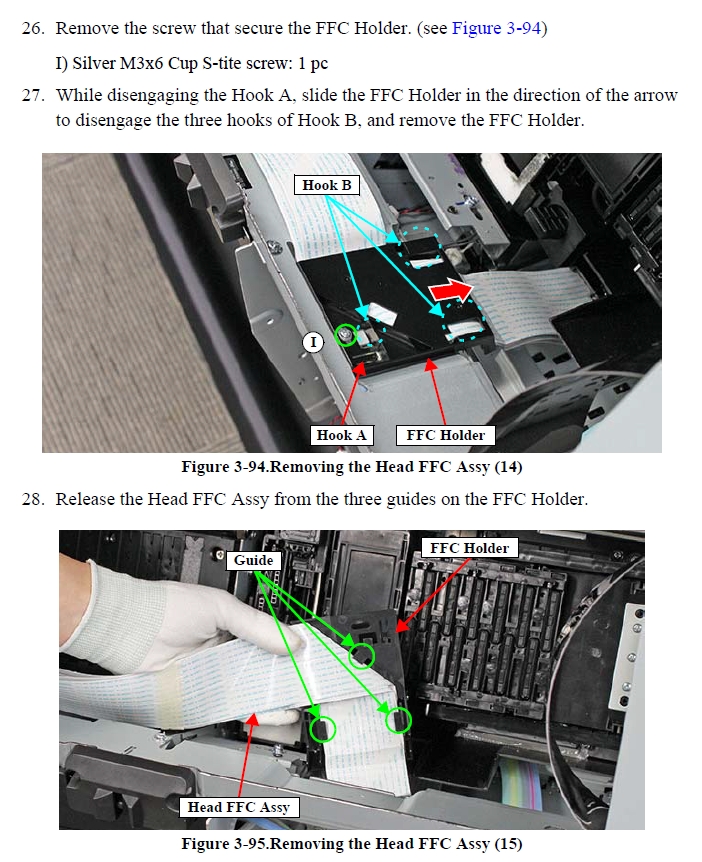 26. Remove the screw that secure the FFC Holder. (see Figure 3-94)

I) Silver M3x6 Cup S-tite screw: 1 pc

27. While disengaging the Hook A, slide the FFC Holder in the direction of the arrow to disengage the three hooks of Hook B, and remove the FFC Holder.

Hook B

I

Hook A

FFC Holder

Figure 3-94.Removing the Head FFC Assy (14)

28. Release the Head FFC Assy from the three guides on the FFC Holder.

Guide

FFC Holder

Head FFC Assy

Figure 3-95.Removing the Head FFC Assy (15)