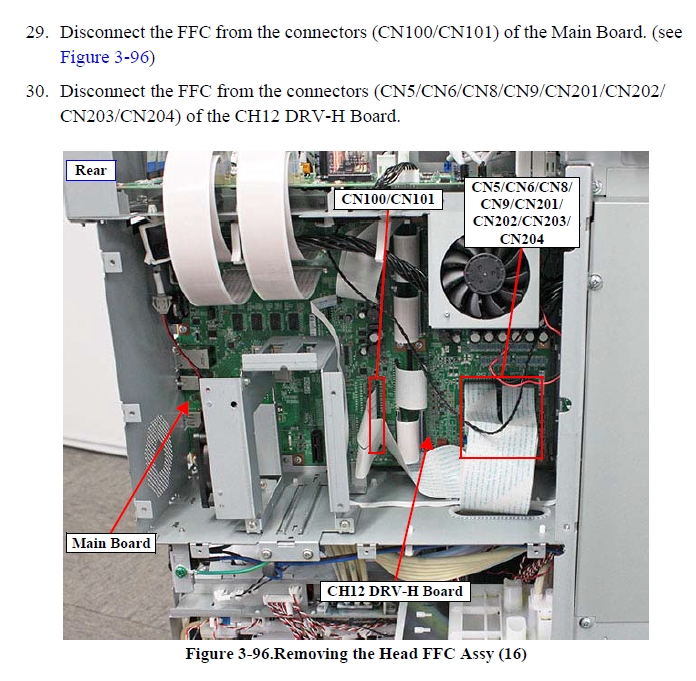 29. Disconnect the FFC from the connectors (CN100/CN101) of the Main Board. (see Figure 3-96)

30. Disconnect the FFC from the connectors (CN5/CN6/CN8/CN9/CN201/CN202/CN203/CN204) of the CH12 DRV-H Board.

Rear

CN100/CN101

CN5/CN6/CN8/CN9/CN201/CN202/CN203/CN204

Main Board

CH12 DRV-H Board

Figure 3-96.Removing the Head FFC Assy (16)