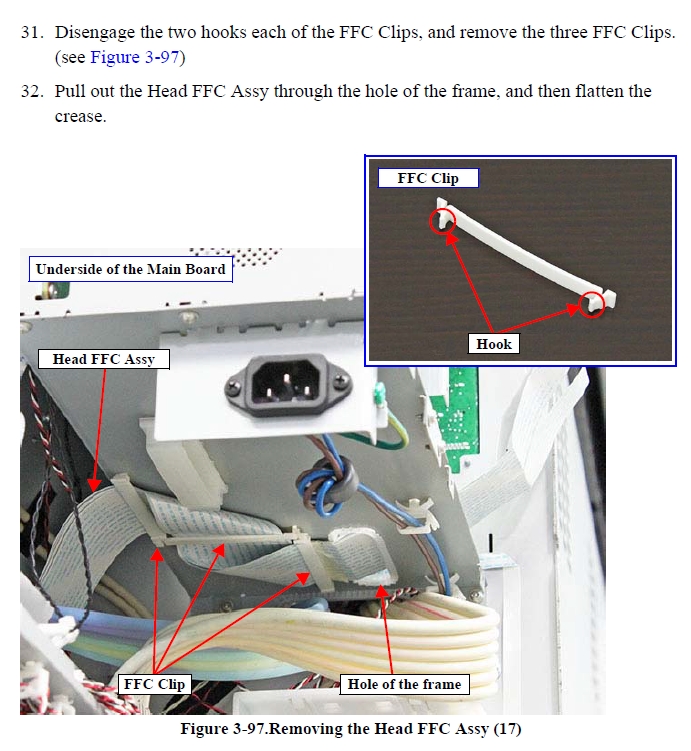 31. Disengage the two hooks each of the FFC Clips, and remove the three FFC Clips. (see Figure 3-97)

32. Pull out the Head FFC Assy through the hole of the frame, and then flatten the crease.

FFC Clip

Hook

Underside of the Main Board

Head FFC Assy

FFC Clip

Hole of the frame

Figure 3-97.Removing the Head FFC Assy (17)