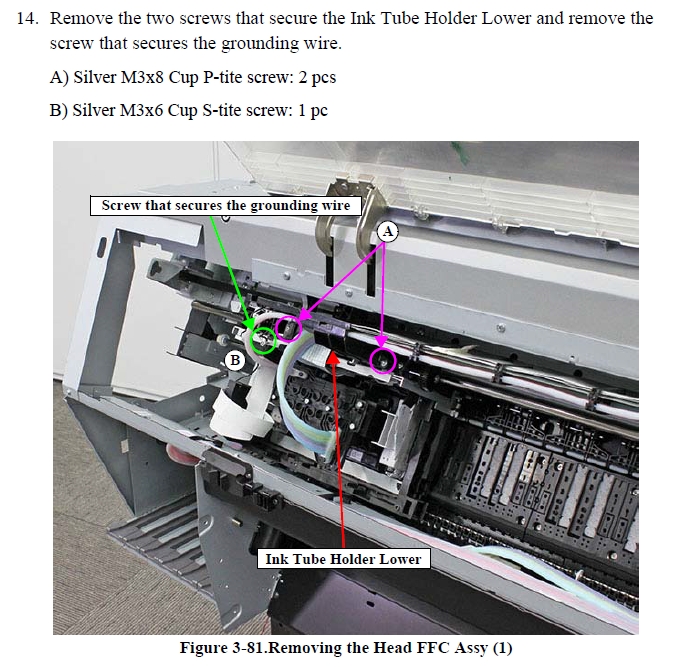 14. Remove the two screws that secure the Ink Tube Holder Lower and remove the screw that secures the grounding wire.

A) Silver M3x8 Cup P-tite screw: 2 pcs

B) Silver M3x6 Cup S-tite screw: 1 pc

Screw that secures the grounding wire

A

B

Ink Tube Holder Lower

Figure 3-81.Removing the Head FFC Assy (1)