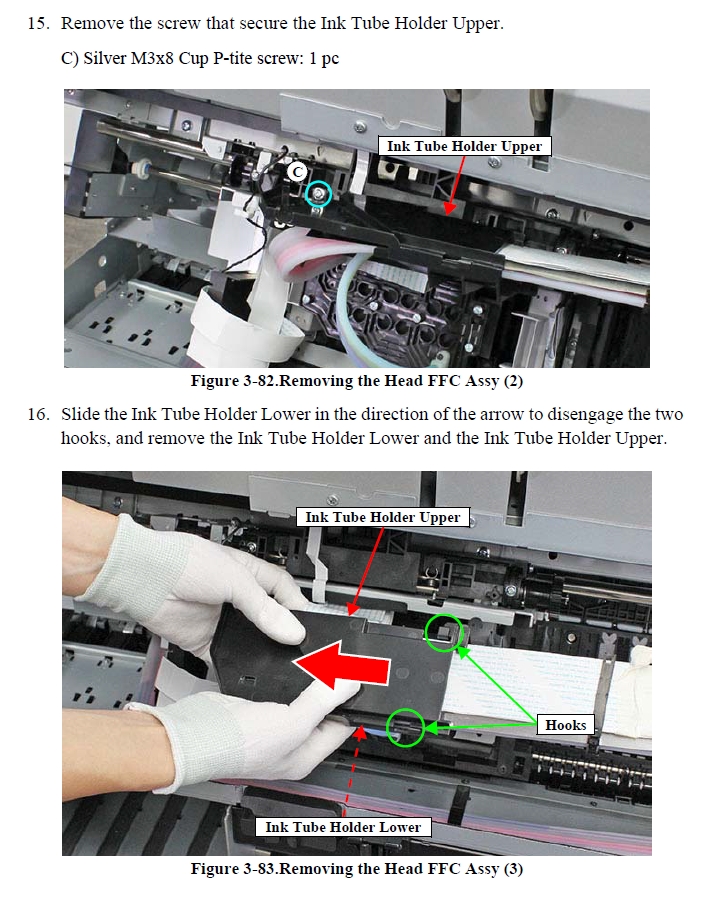 15. Remove the screw that secure the Ink Tube Holder Upper.

C) Silver M3x8 Cup P-tite screw: 1 pc

Ink Tube Holder Upper

C

Figure 3-82.Removing the Head FFC Assy (2)

16. Slide the Ink Tube Holder Lower in the direction of the arrow to disengage the two hooks, and remove the Ink Tube Holder Lower and the Ink Tube Holder Upper.

Ink Tube Holder Upper

Hooks

Ink Tube Holder Lower

Figure 3-83.Removing the Head FFC Assy (3)