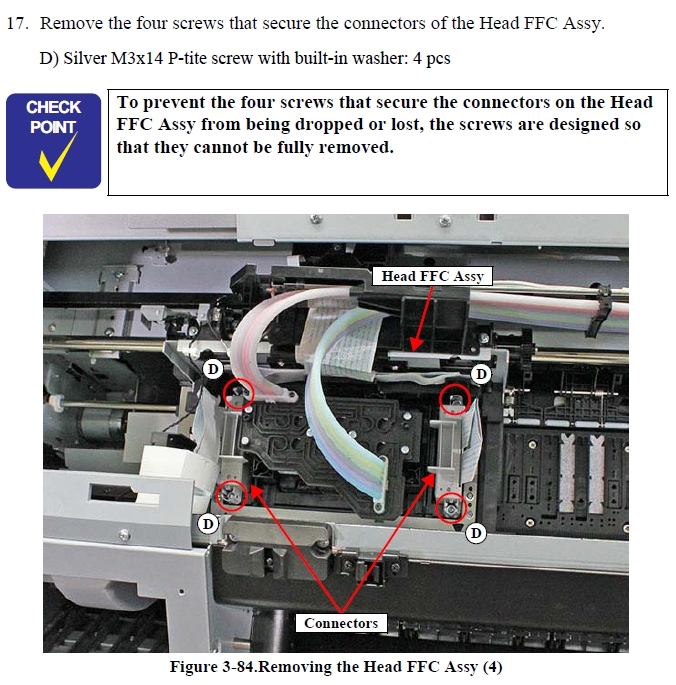 17. Remove the four screws that secure the connectors of the Head FFC Assy.

D) Silver M3x14 P-tite screw with built-in washer: 4 pcs

CHECK POINT

To prevent the four screws that secure the connectors on the Head FFC Assy from being dropped or lost, the screws are designed so that they cannot be fully removed.

Head FFC Assy

D

D

D

D

Connectors

Figure 3-84.Removing the Head FFC Assy (4)