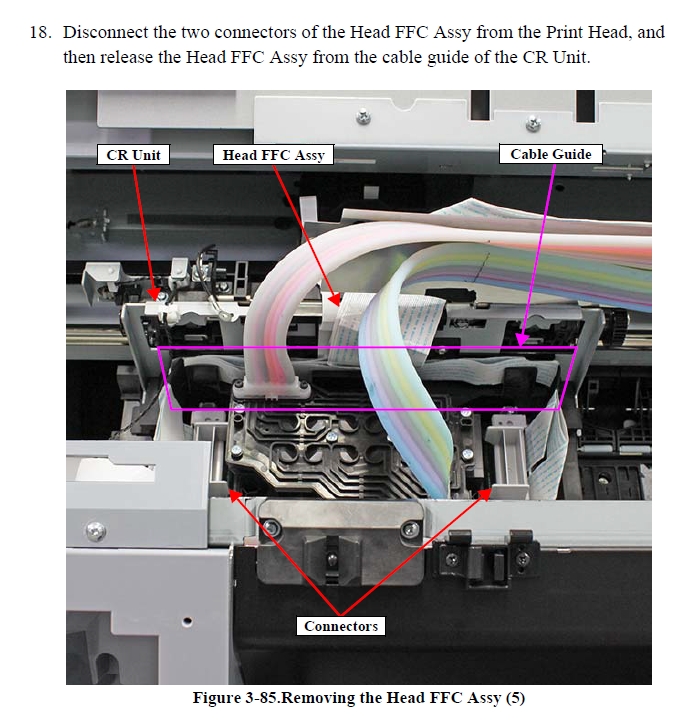 18. Disconnect the two connectors of the Head FFC Assy from the Print Head, and then release the Head FFC Assy from the cable guide of the CR Unit.

CR Unit

Head FFC Assy

Cable Guide

Connectors

Figure 3-85.Removing the Head FFC Assy (5)