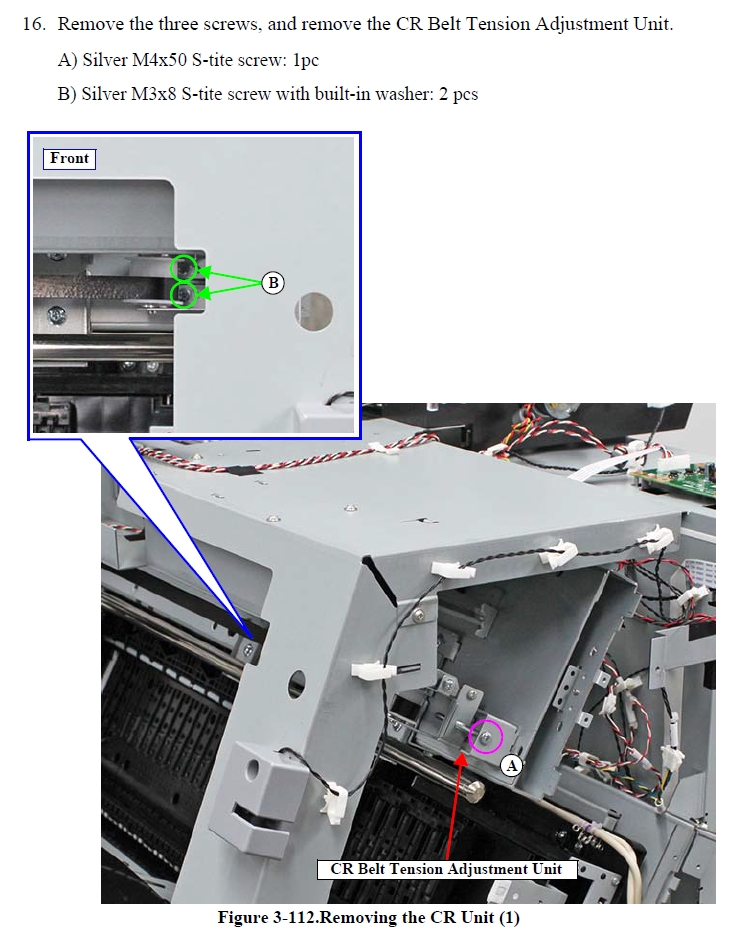 16. Remove the three screws, and remove the CR Belt Tension Adjustment Unit.

A) Silver M4x50 S-tite screw: 1pc

B) Silver M3x8 S-tite screw with built-in washer: 2 pcs

Front

B

A

CR Belt Tension Adjustment Unit

Figure 3-112.Removing the CR Unit (1)