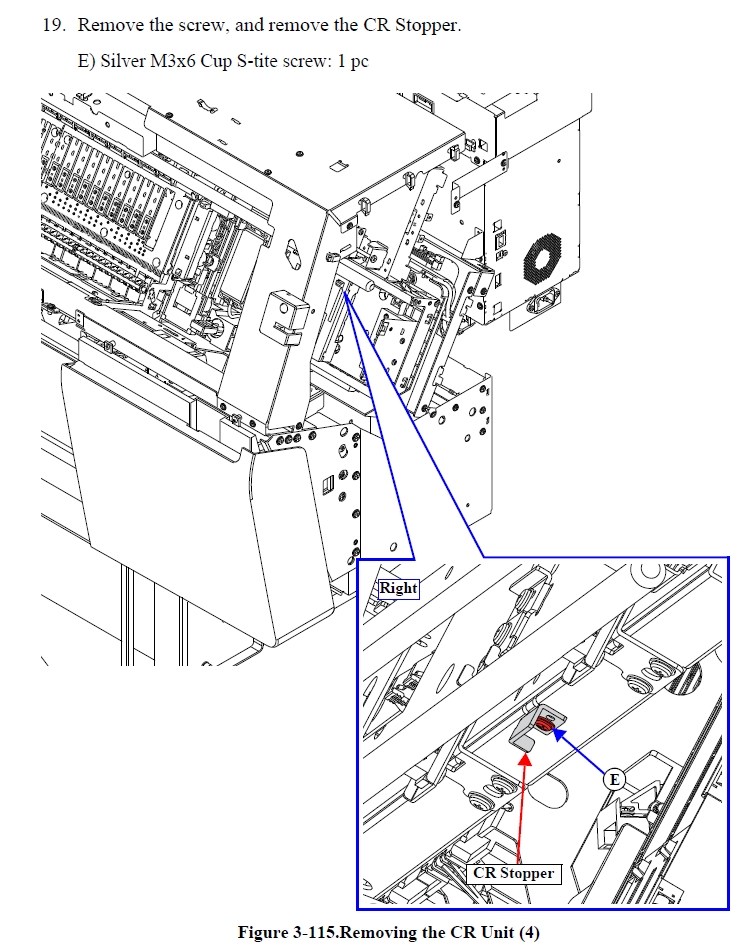 19. Remove the screw, and remove the CR Stopper.

E) Silver M3x6 Cup S-tite screw: 1 pc

Right

E

CR Stopper

Figure 3-115.Removing the CR Unit (4)