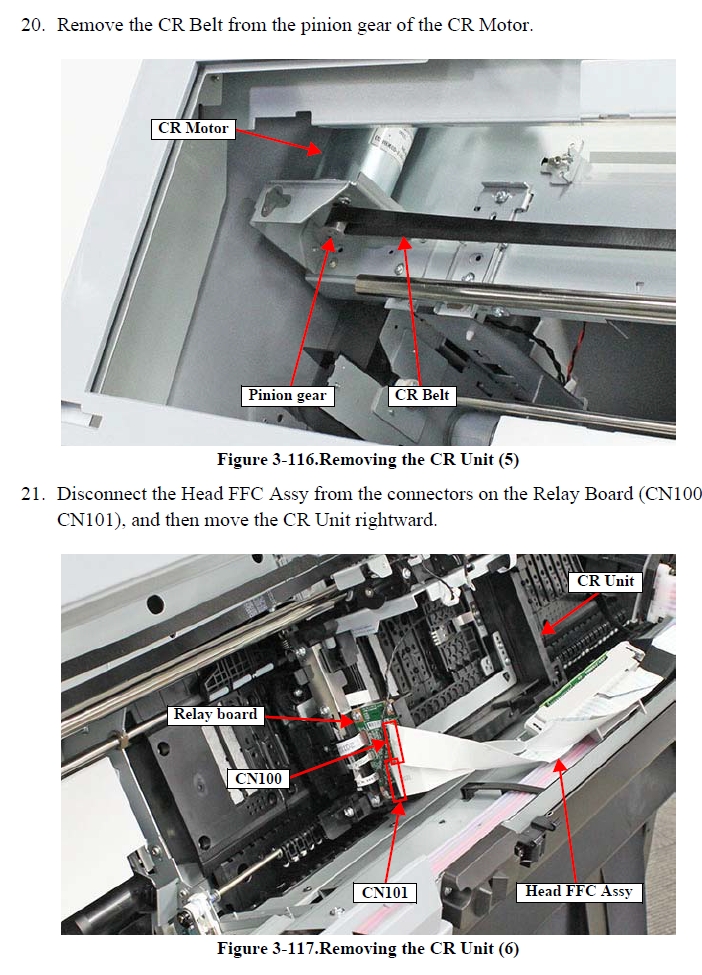 20. Remove the CR Belt from the pinion gear of the CR Motor.

CR Motor

Pinion gear

CR Belt

Figure 3-116.Removing the CR Unit (5)

21. Disconnect the Head FFC Assy from the connectors on the Relay Board (CN100 CN101), and then move the CR Unit rightward.

CR Unit

Relay board

CN100

CN101

Head FFC Assy

Figure 3-117.Removing the CR Unit (6)