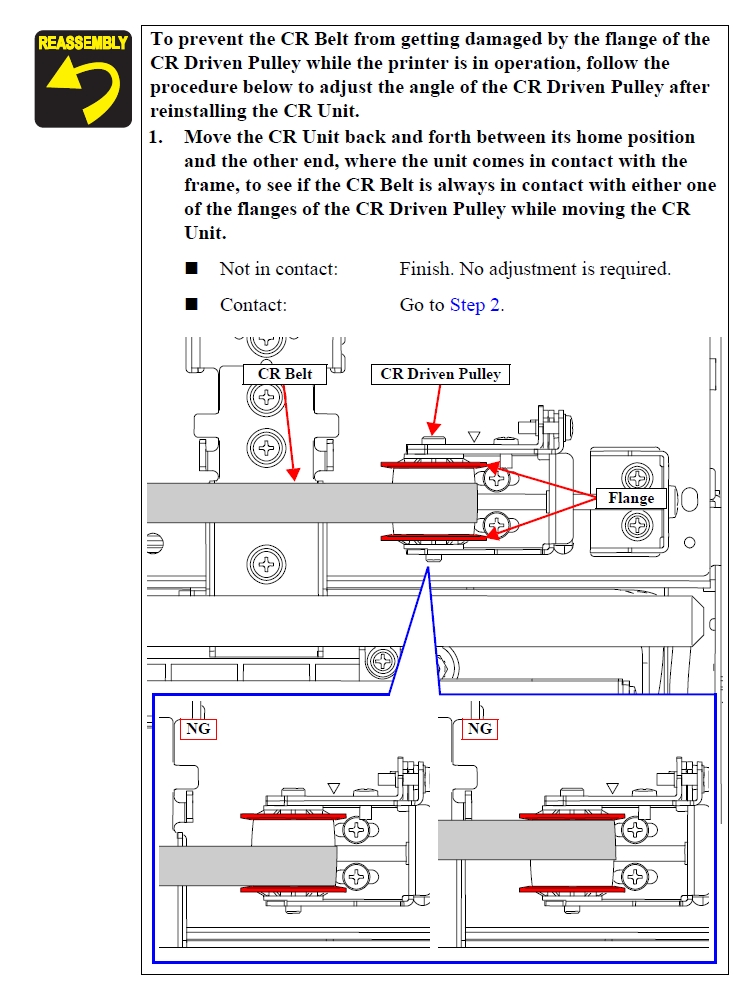 REASSEMBLY

To prevent the CR Belt from getting damaged by the flange of the CR Driven Pulley while the printer is in operation, follow the procedure below to adjust the angle of the CR Driven Pulley after reinstalling the CR Unit.

1. Move the CR Unit back and forth between its home position and the other end, where the unit comes in contact with the frame, to see if the CR Belt is always in contact with either one of the flanges of the CR Driven Pulley while moving the CR Unit.

■ Not in contact: Finish. No adjustment is required.

■ Contact: Go to Step 2.

CR Belt

CR Driven Pulley

Flange

NG

NG