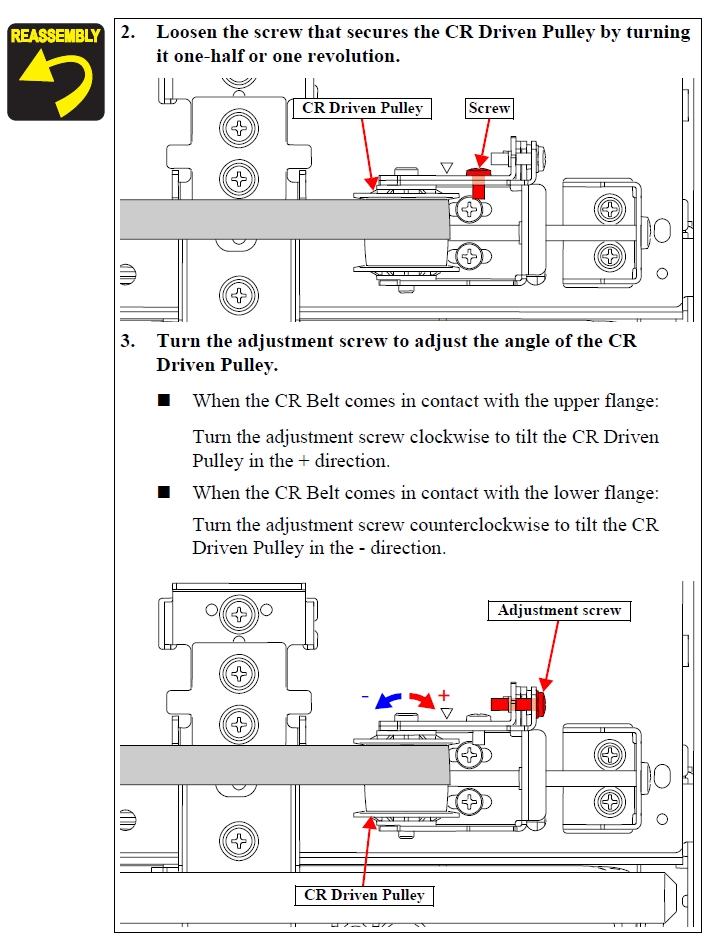 REASSEMBLY

2. Loosen the screw that secures the CR Driven Pulley by turning it one-half or one revolution.

CR Driven Pulley

Screw

3. Turn the adjustment screw to adjust the angle of the CR Driven Pulley.

■ When the CR Belt comes in contact with the upper flange:

Turn the adjustment screw clockwise to tilt the CR Driven Pulley in the + direction.

■ When the CR Belt comes in contact with the lower flange:

Turn the adjustment screw counterclockwise to tilt the CR Driven Pulley in the - direction.

Adjustment screw

-

+

CR Driven Pulley