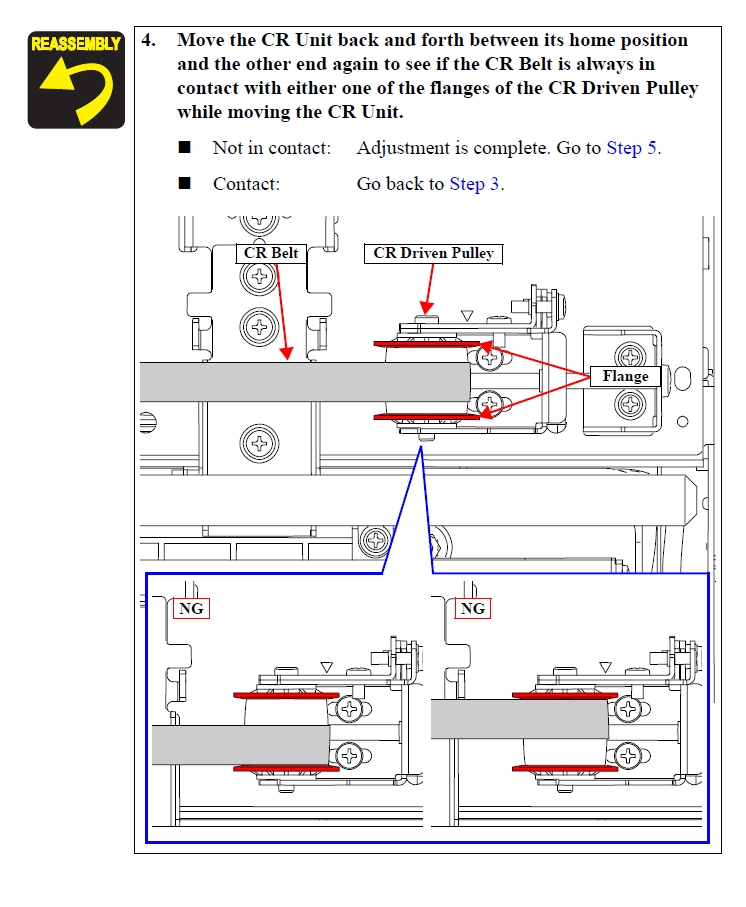 REASSEMBLY

4. Move the CR Unit back and forth between its home position and the other end again to see if the CR Belt is always in contact with either one of the flanges of the CR Driven Pulley while moving the CR Unit.

■ Not in contact: Adjustment is complete. Go to Step 5.

■ Contact: Go back to Step 3.

CR Belt

CR Driven Pulley

Flange

NG

NG