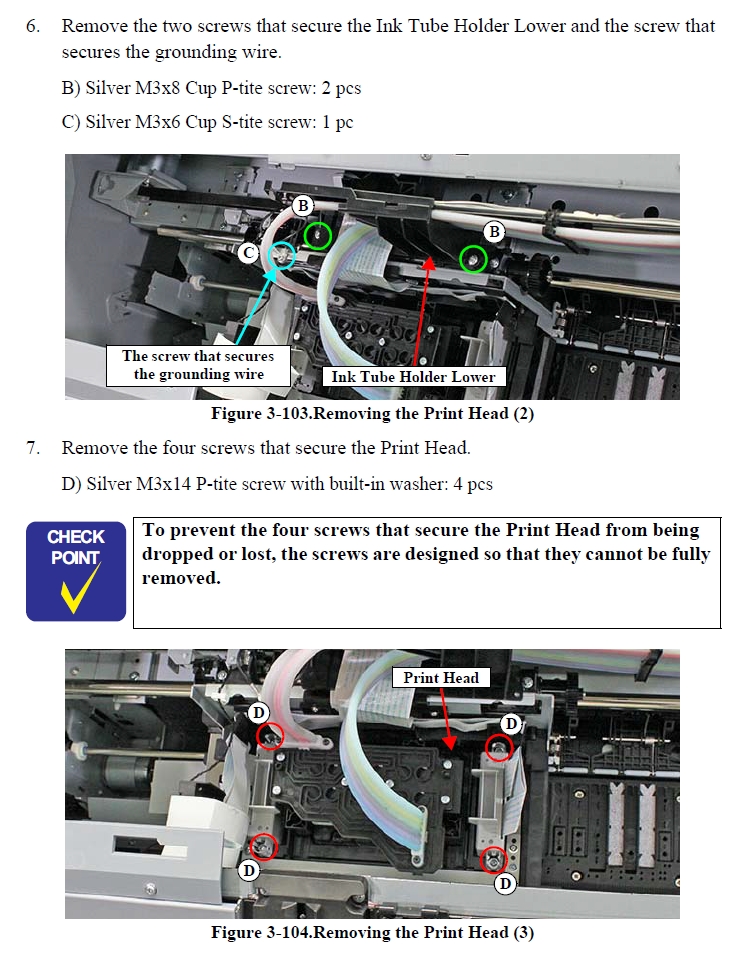 6. Remove the two screws that secure the Ink Tube Holder Lower and the screw that secures the grounding wire.

B) Silver M3x8 Cup P-tite screw: 2 pcs

C) Silver M3x6 Cup S-tite screw: 1 pc

B

B

C

The screw that secures the grounding wire

Ink Tube Holder Lower

Figure 3-103.Removing the Print Head (2)

7. Remove the four screws that secure the Print Head.

D) Silver M3x14 P-tite screw with built-in washer: 4 pcs

CHECK POINT

To prevent the four screws that secure the Print Head from being dropped or lost, the screws are designed so that they cannot be fully removed.

Print Head

D

D

D

D

Figure 3-104.Removing the Print Head (3)