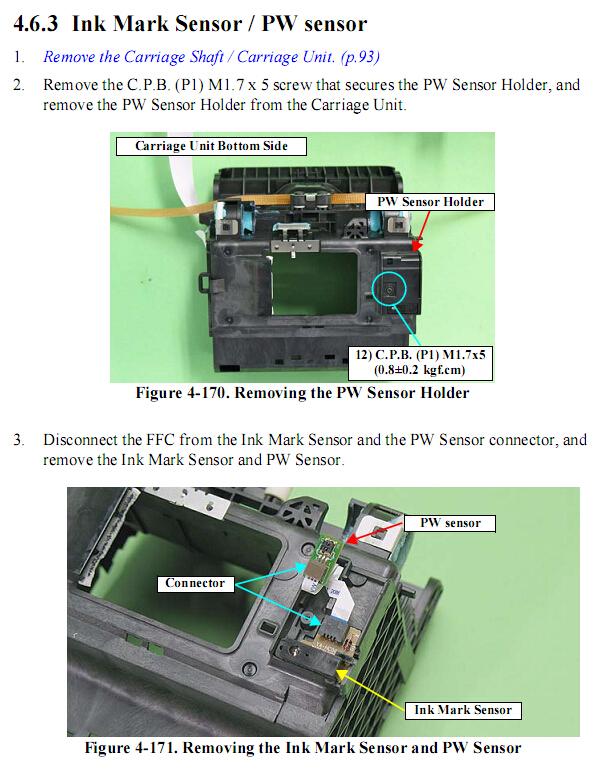 4.6.3 Ink Mark Sensor / PW sensor

1. Remove the Carriage Shaft / Carriage Unit. (p.93)

2. Remove the C.P.B. (P1) M1.7 x 5 screw that secures the PW Sensor Holder, and remove the PW Sensor Holder from the Carriage Unit.

Carriage Unit Bottom Side

PW Sensor Holder

12) C.P.B. (P1) M1.7x5 (0.8±0.2 kgf.cm)

Figure 4-170. Removing the PW Sensor Holder

3. Disconnect the FFC from the Ink Mark Sensor and the PW Sensor connector, and remove the Ink Mark Sensor and PW Sensor.

PW sensor

Connector

Ink Mark Sensor

Figure 4-171. Removing the Ink Mark Sensor and PW Sensor