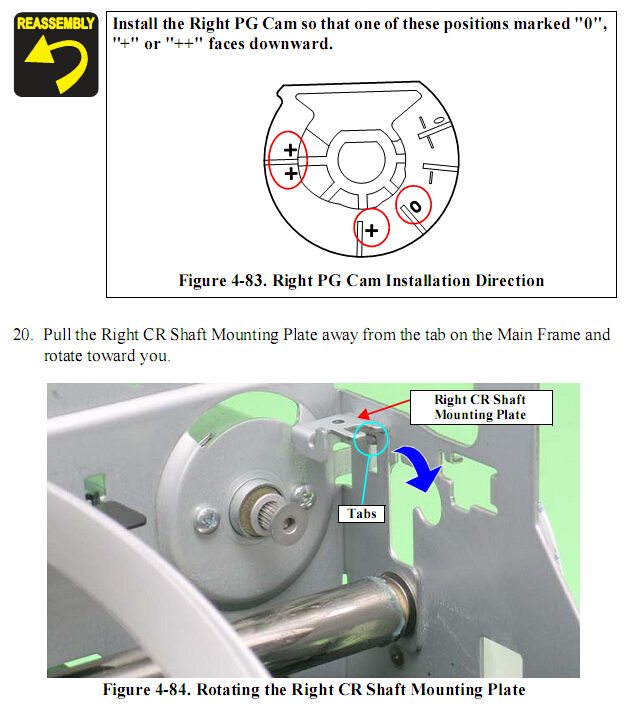 REASSEMBLY

Install the Right PG Cam so that one of these positions marked "0", "+" or "++" faces downward.

+
+
+
0

Figure 4-83. Right PG Cam Installation Direction

20. Pull the Right CR Shaft Mounting Plate away from the tab on the Main Frame and rotate toward you.

Right CR Shaft Mounting Plate

Tabs

Figure 4-84. Rotating the Right CR Shaft Mounting Plate