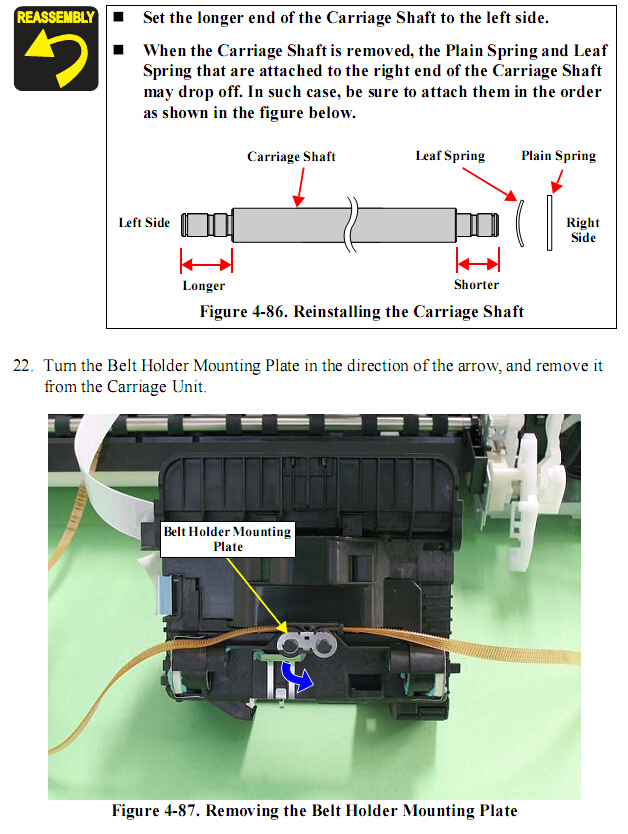 REASSEMBLY

■ Set the longer end of the Carriage Shaft to the left side.

■ When the Carriage Shaft is removed, the Plain Spring and Leaf Spring that are attached to the right end of the Carriage Shaft may drop off. In such case, be sure to attach them in the order as shown in the figure below.

Carriage Shaft
Leaf Spring
Plain Spring
Left Side
Right Side
Longer
Shorter

Figure 4-86. Reinstalling the Carriage Shaft

22. Turn the Belt Holder Mounting Plate in the direction of the arrow, and remove it from the Carriage Unit.

Belt Holder Mounting Plate

Figure 4-87. Removing the Belt Holder Mounting Plate