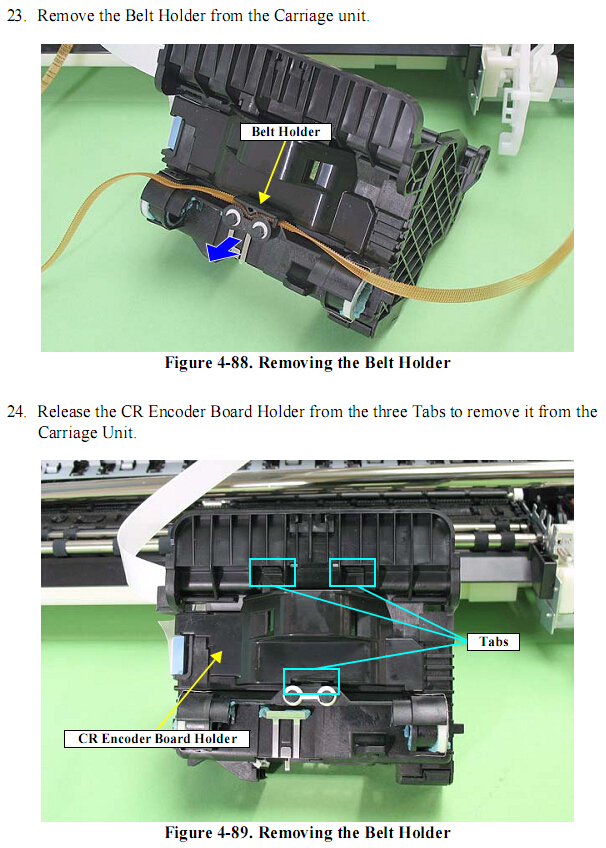 23. Remove the Belt Holder from the Carriage unit.

Belt Holder

Figure 4-88. Removing the Belt Holder

24. Release the CR Encoder Board Holder from the three Tabs to remove it from the Carriage Unit.

Tabs

CR Encoder Board Holder

Figure 4-89. Removing the Belt Holder