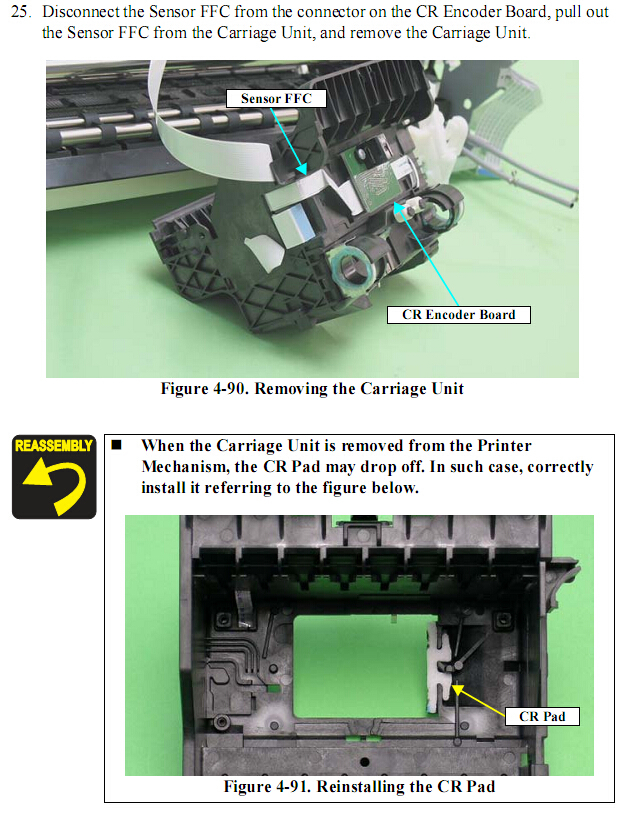 25. Disconnect the Sensor FFC from the connector on the CR Encoder Board, pull out the Sensor FFC from the Carriage Unit, and remove the Carriage Unit.

Sensor FFC

CR Encoder Board

Figure 4-90. Removing the Carriage Unit

REASSEMBLY

■ When the Carriage Unit is removed from the Printer Mechanism, the CR Pad may drop off. In such case, correctly install it referring to the figure below.

CR Pad

Figure 4-91. Reinstalling the CR Pad