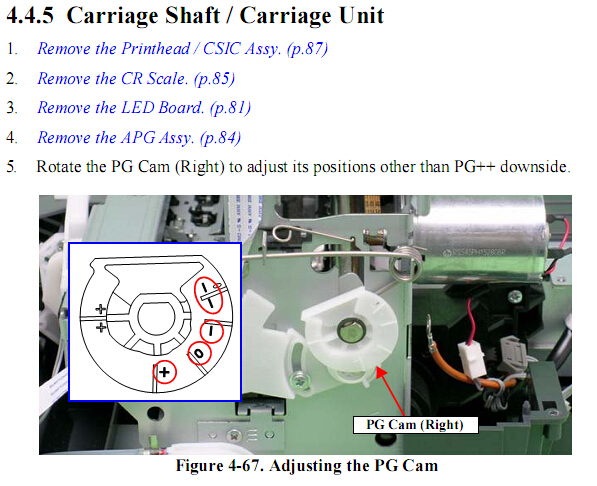 4.4.5 Carriage Shaft / Carriage Unit

1. Remove the Printhead / CSIC Assy. (p.87)

2. Remove the CR Scale. (p.85)

3. Remove the LED Board. (p.81)

4. Remove the APG Assy. (p.84)

5. Rotate the PG Cam (Right) to adjust its positions other than PG++ downside.

+
+
-
-
-
0
+

PG Cam (Right)

Figure 4-67. Adjusting the PG Cam