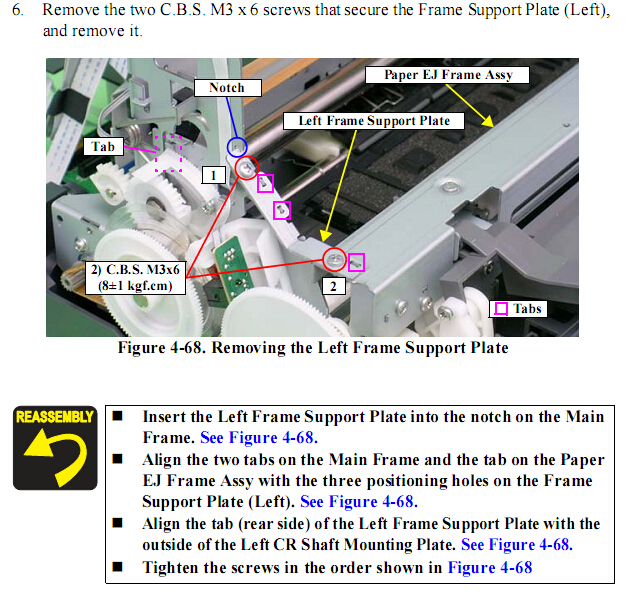 6. Remove the two C.B.S. M3 x 6 screws that secure the Frame Support Plate (Left), and remove it.

Notch
Paper EJ Frame Assy
Left Frame Support Plate
Tab
1
2) C.B.S. M3x6 (8±1 kgf.cm)
2
Tabs

Figure 4-68. Removing the Left Frame Support Plate

REASSEMBLY

■ Insert the Left Frame Support Plate into the notch on the Main Frame. See Figure 4-68.
■ Align the two tabs on the Main Frame and the tab on the Paper EJ Frame Assy with the three positioning holes on the Frame Support Plate (Left). See Figure 4-68.
■ Align the tab (rear side) of the Left Frame Support Plate with the outside of the Left CR Shaft Mounting Plate. See Figure 4-68.
■ Tighten the screws in the order shown in Figure 4-68