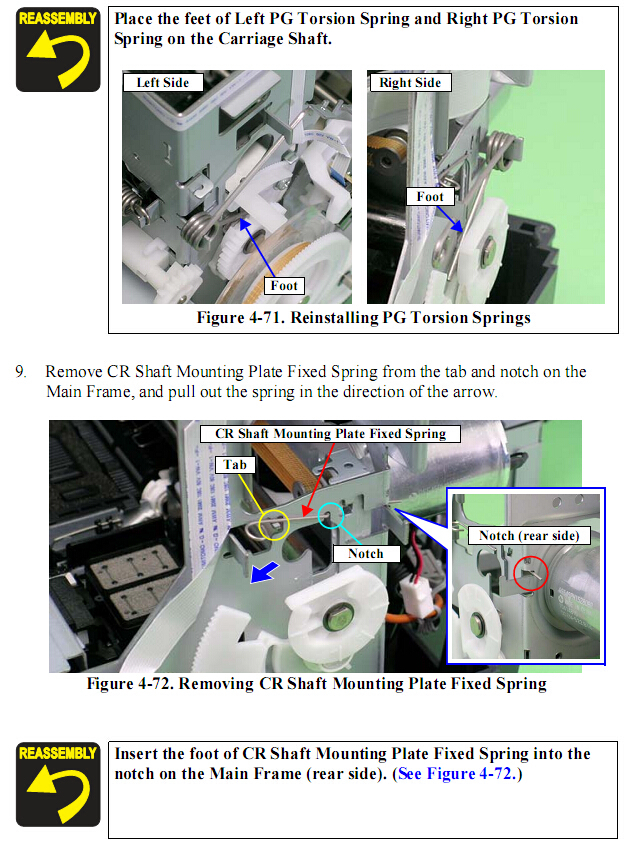 REASSEMBLY

Place the feet of Left PG Torsion Spring and Right PG Torsion Spring on the Carriage Shaft.

Left Side

Foot

Right Side

Foot

Figure 4-71. Reinstalling PG Torsion Springs

9. Remove CR Shaft Mounting Plate Fixed Spring from the tab and notch on the Main Frame, and pull out the spring in the direction of the arrow.

CR Shaft Mounting Plate Fixed Spring

Tab

Notch

Notch (rear side)

Figure 4-72. Removing CR Shaft Mounting Plate Fixed Spring

REASSEMBLY

Insert the foot of CR Shaft Mounting Plate Fixed Spring into the notch on the Main Frame (rear side). (See Figure 4-72.)